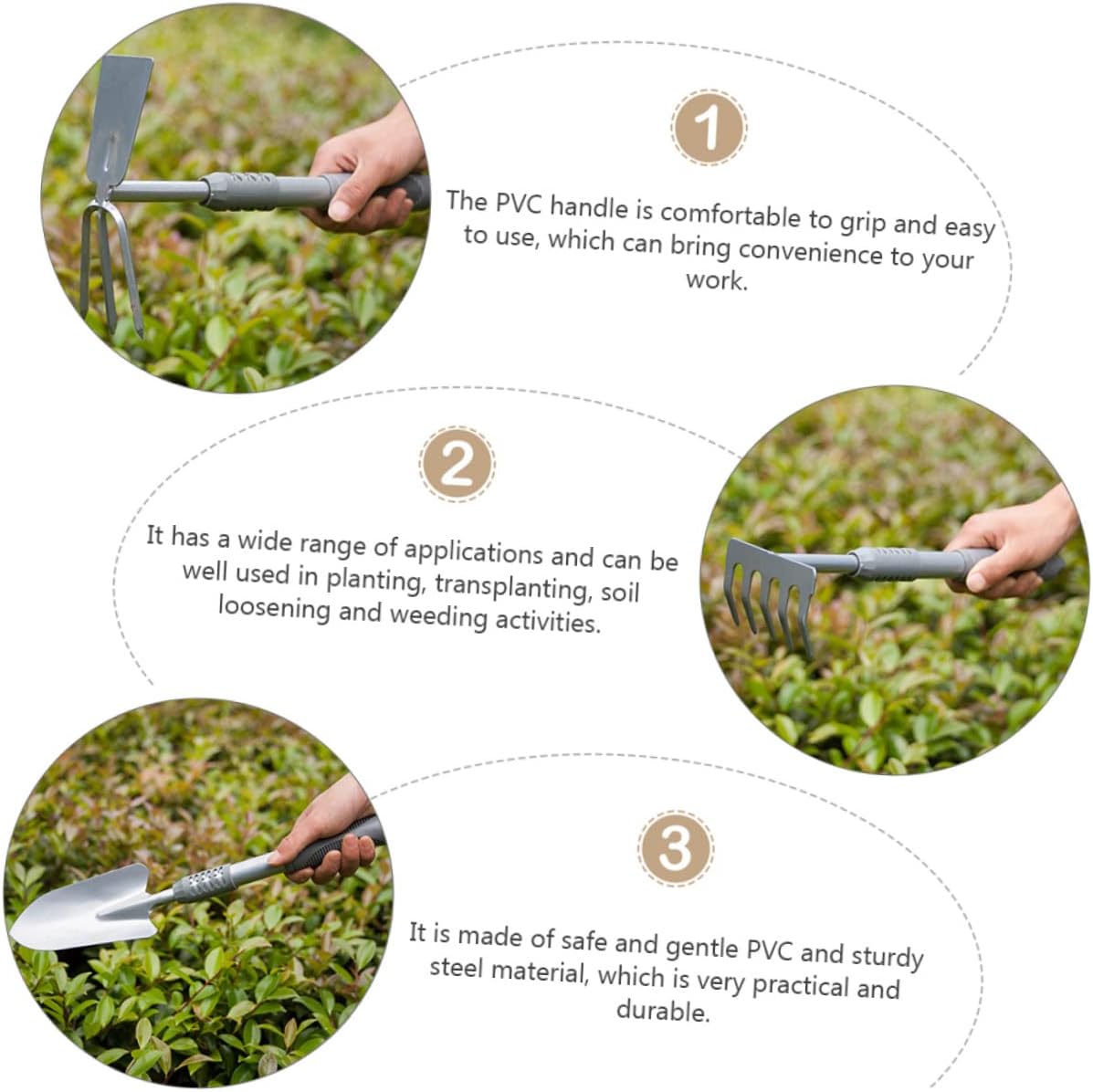 1

The PVC handle is comfortable to grip and easy to use, which can bring convenience to your work.

2

It has a wide range of applications and can be well used in planting, transplanting, soil loosening and weeding activities.

3

It is made of safe and gentle PVC and sturdy steel material, which is very practical and durable.