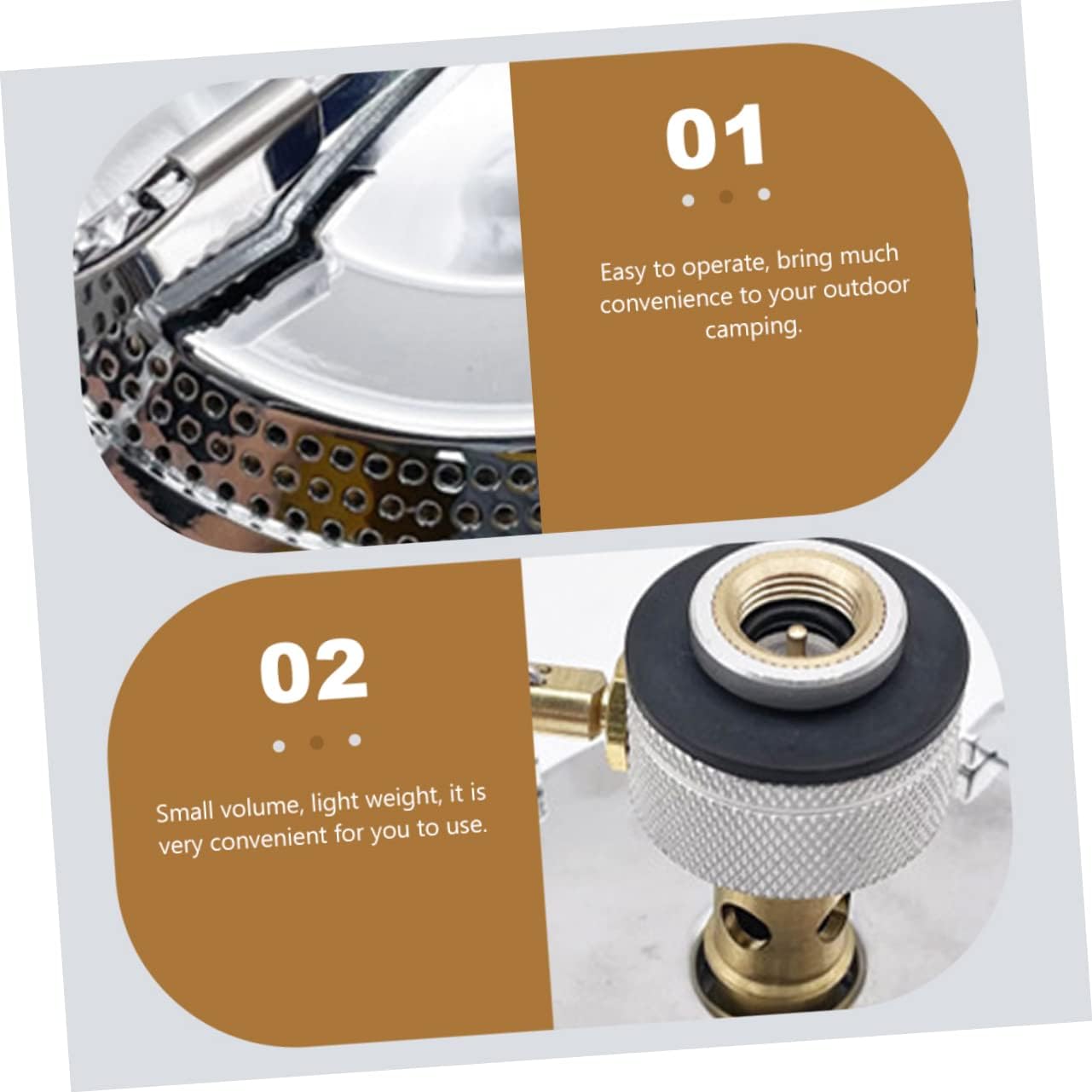 01

Easy to operate, bring much convenience to your outdoor camping.

02

Small volume, light weight, it is very convenient for you to use.