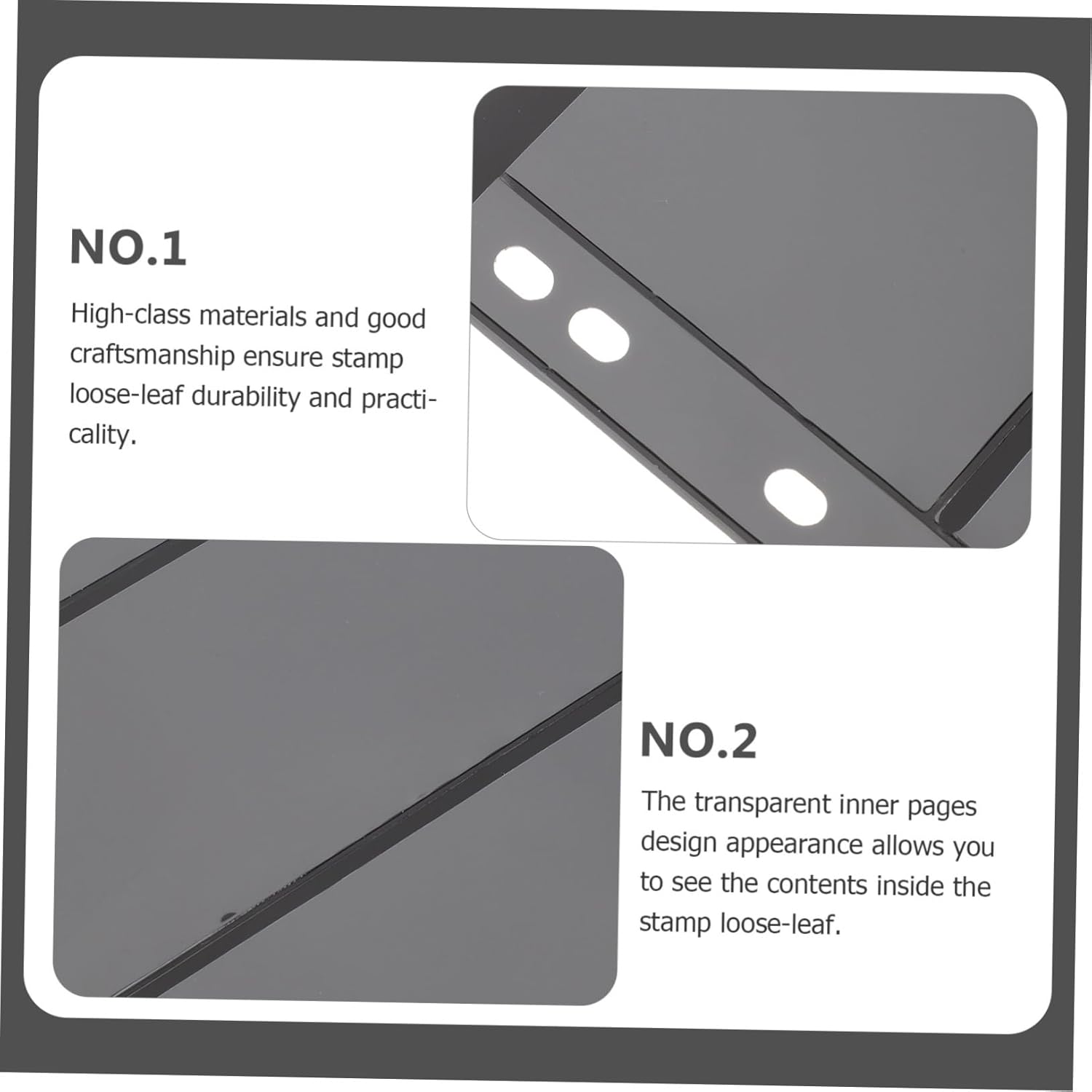 NO.1

High-class materials and good craftsmanship ensure stamp loose-leaf durability and practicality.

NO.2

The transparent inner pages design appearance allows you to see the contents inside the stamp loose-leaf.