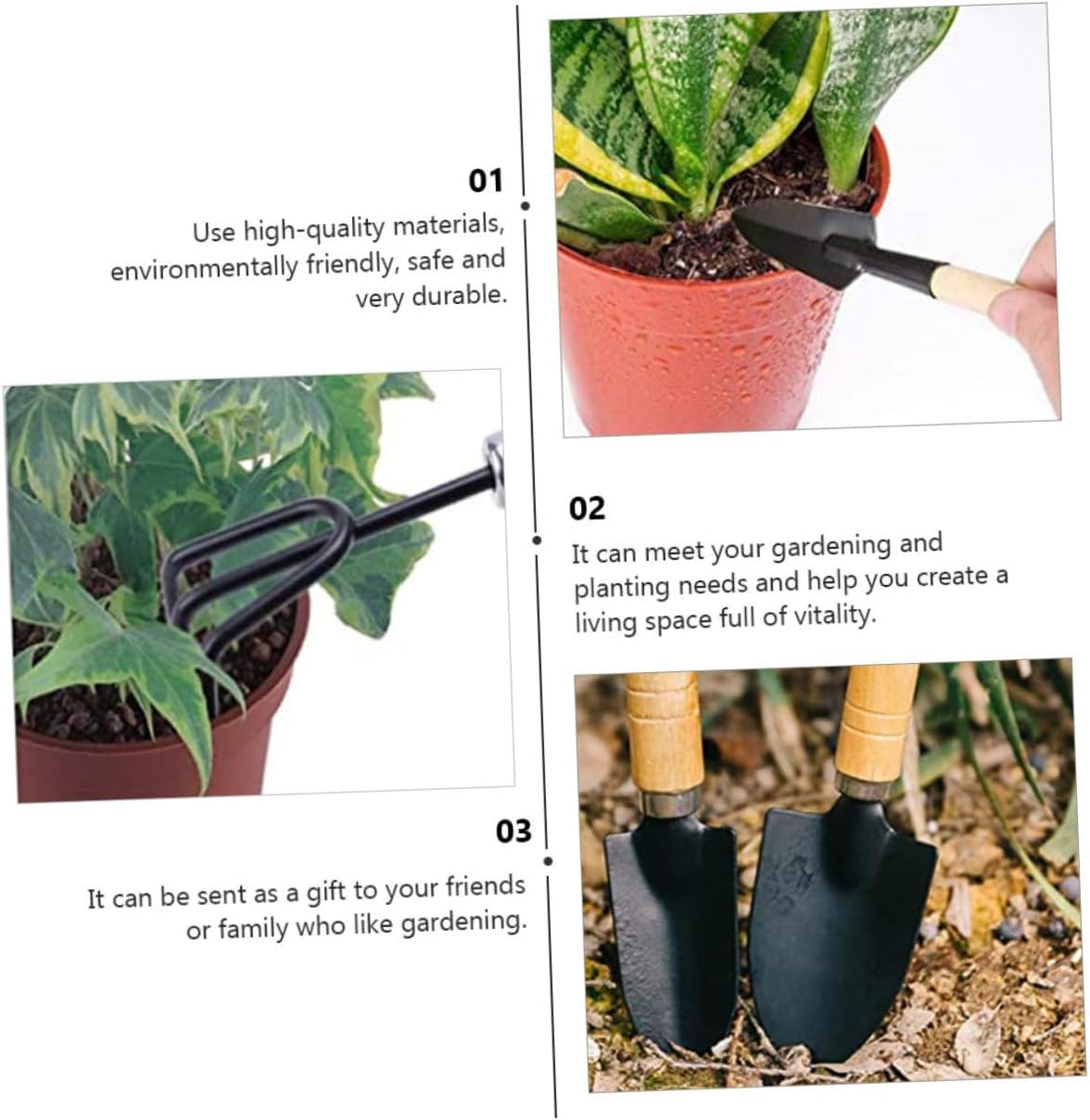 01
Use high-quality materials, environmentally friendly, safe and very durable.

02
It can meet your gardening and planting needs and help you create a living space full of vitality.

03
It can be sent as a gift to your friends or family who like gardening.