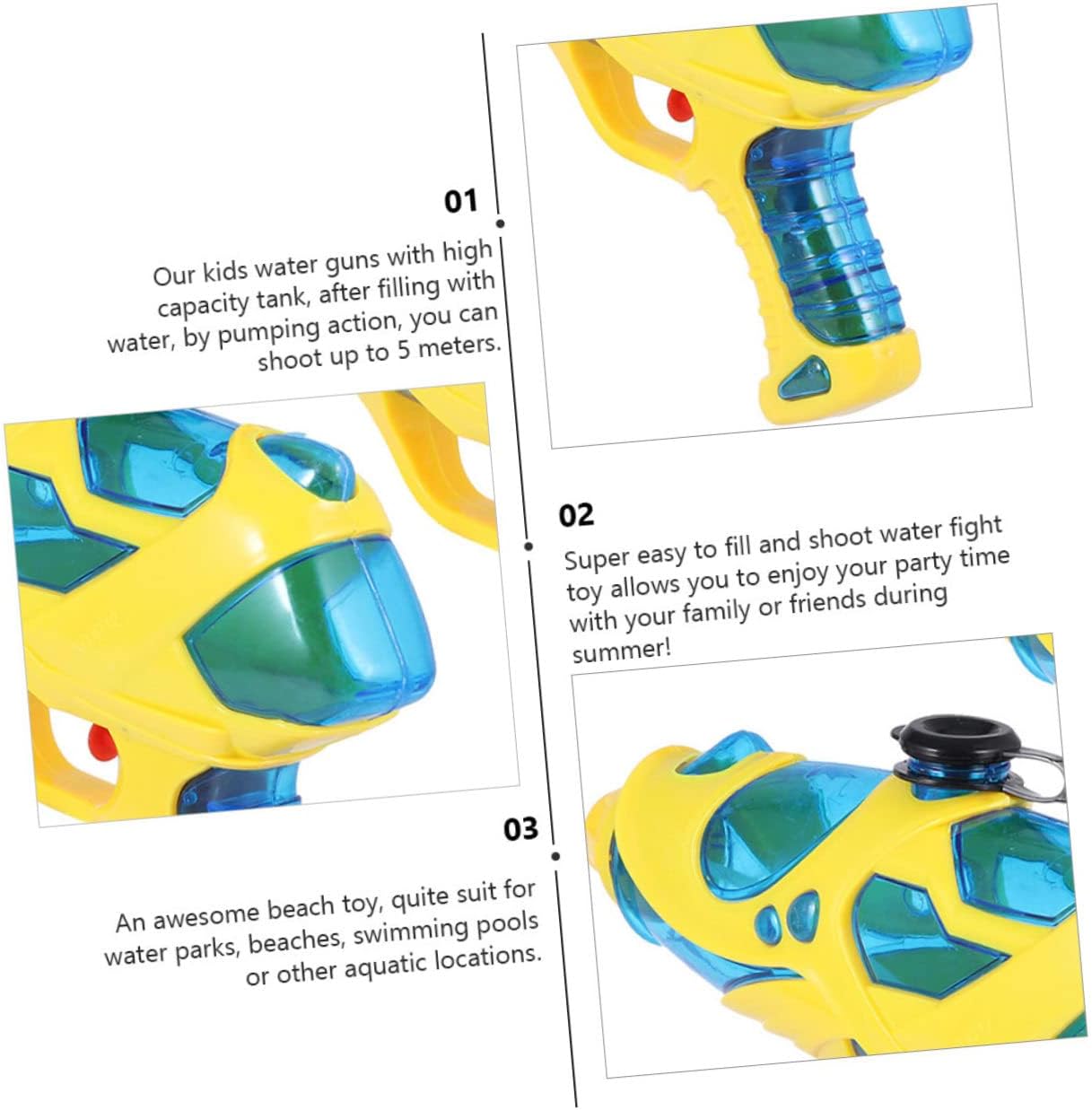 01

Our kids water guns with high capacity tank, after filling with water, by pumping action, you can shoot up to 5 meters.

02

Super easy to fill and shoot water fight toy allows you to enjoy your party time with your family or friends during summer!

03

An awesome beach toy, quite suit for water parks, beaches, swimming pools or other aquatic locations.