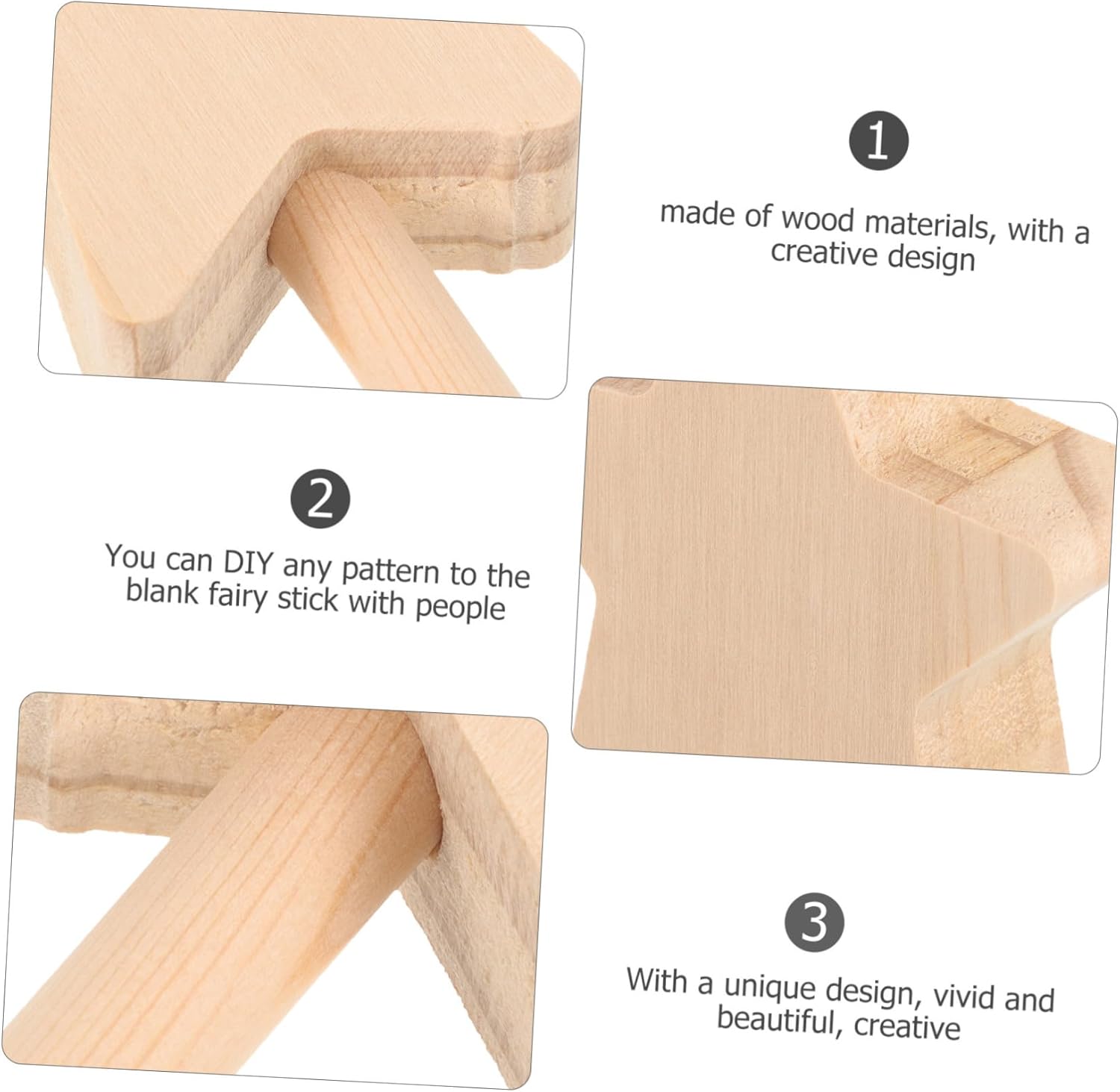 1

made of wood materials, with a creative design

2

You can DIY any pattern to the blank fairy stick with people

3

With a unique design, vivid and beautiful, creative