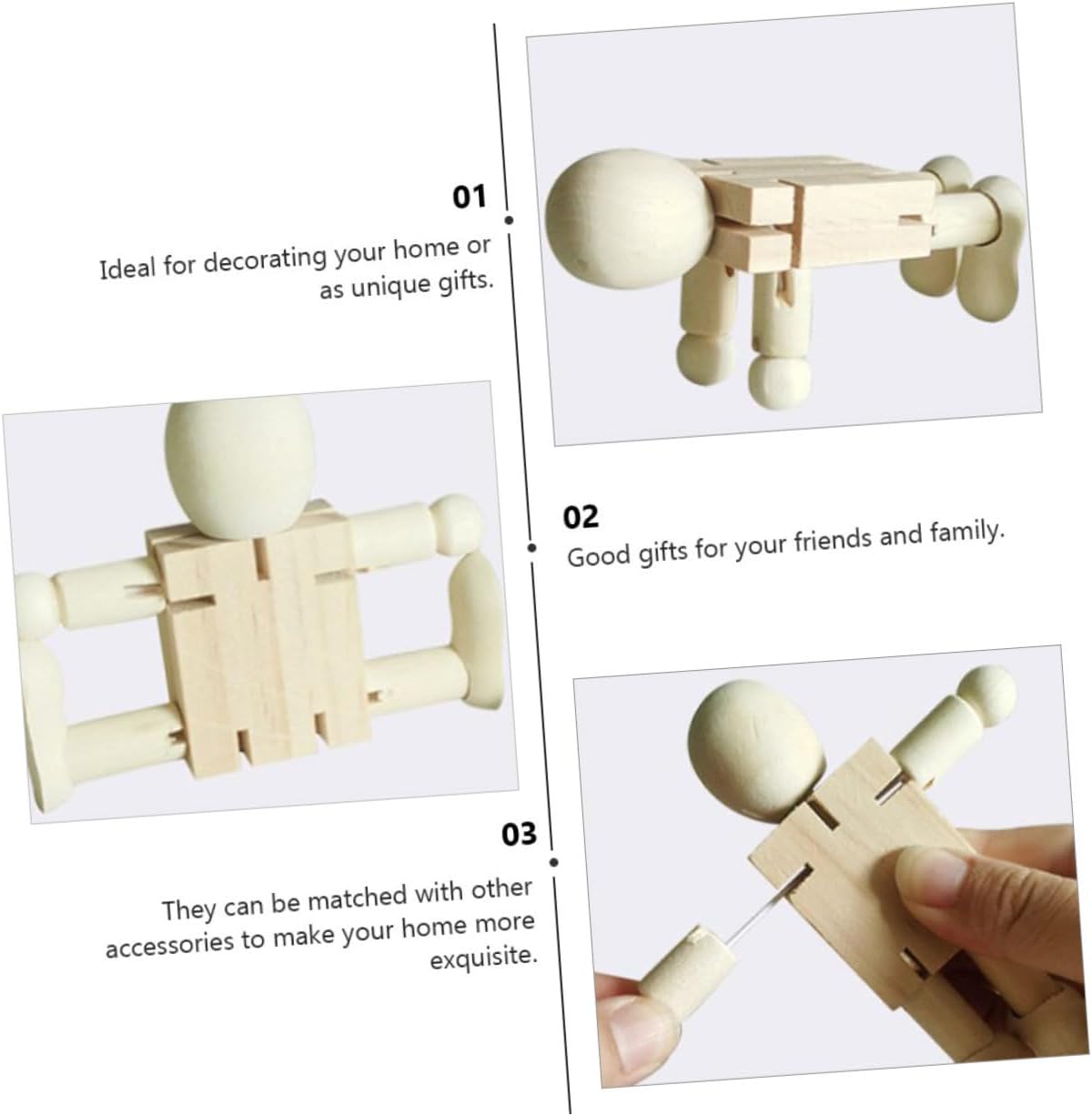 01
Ideal for decorating your home or as unique gifts.

02
Good gifts for your friends and family.

03
They can be matched with other accessories to make your home more exquisite.