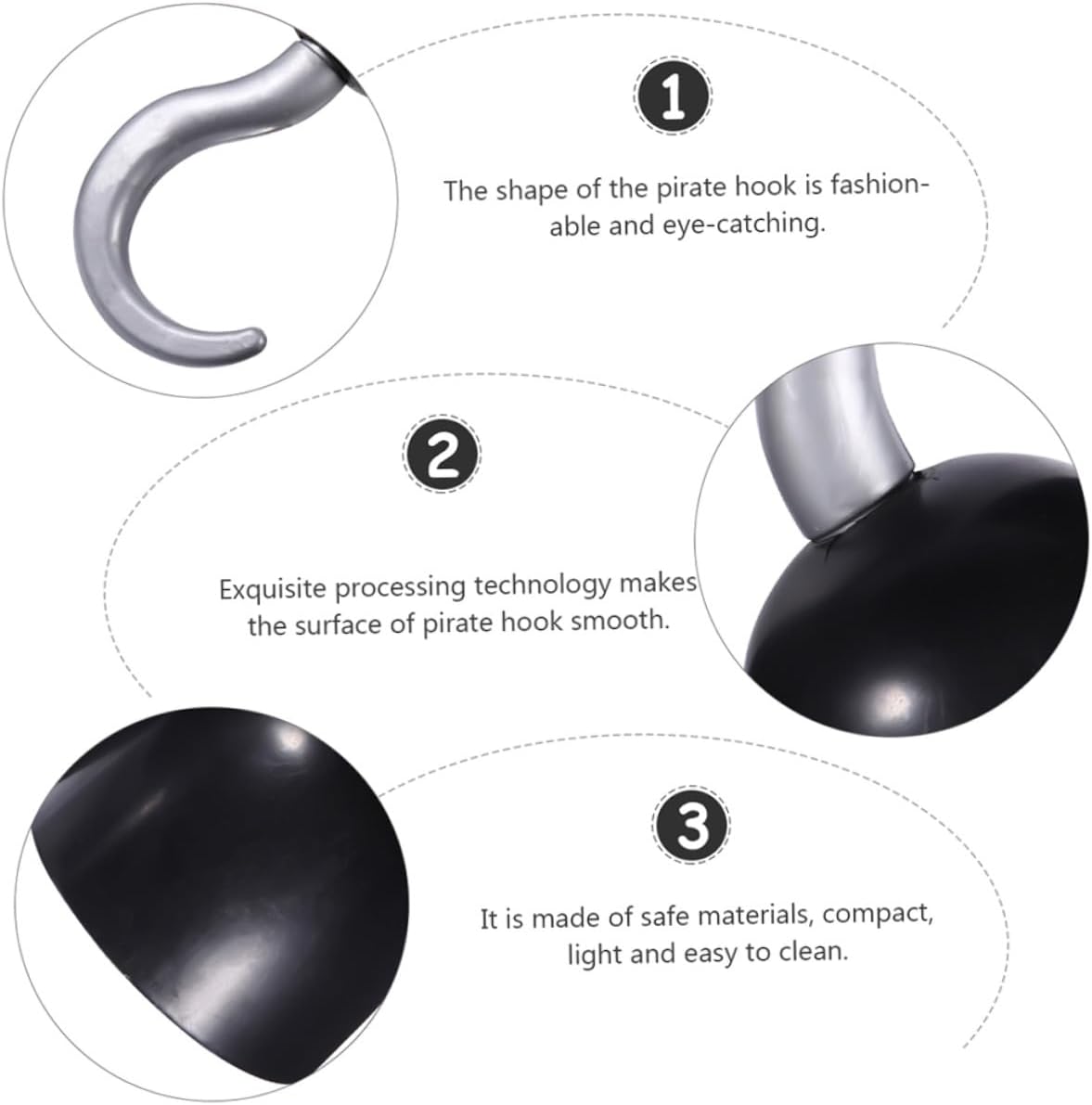 1

The shape of the pirate hook is fashionable and eye-catching.

2

Exquisite processing technology makes the surface of pirate hook smooth.

3

It is made of safe materials, compact, light and easy to clean.