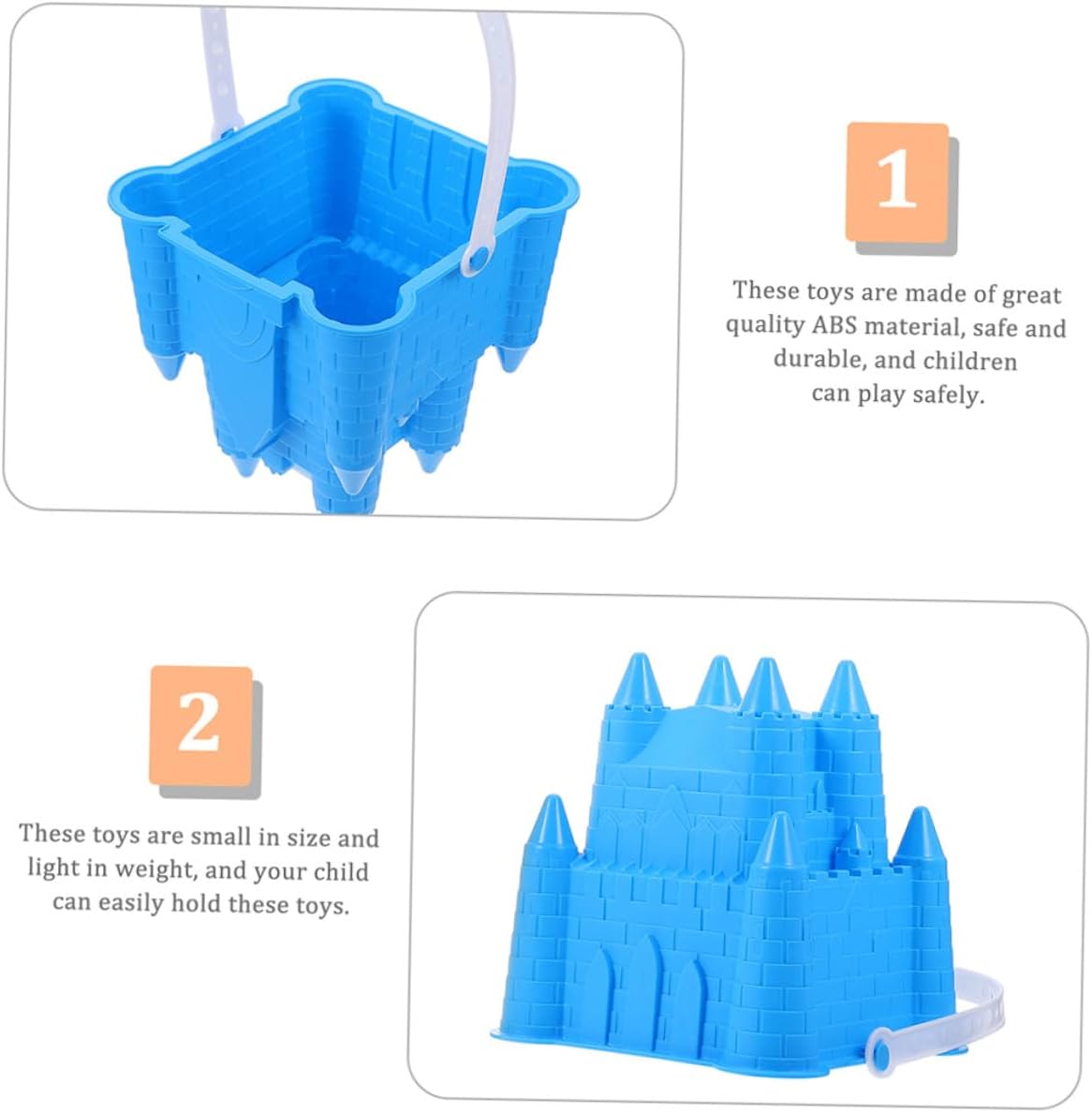 1

These toys are made of great quality ABS material, safe and durable, and children can play safely.

2

These toys are small in size and light in weight, and your child can easily hold these toys.