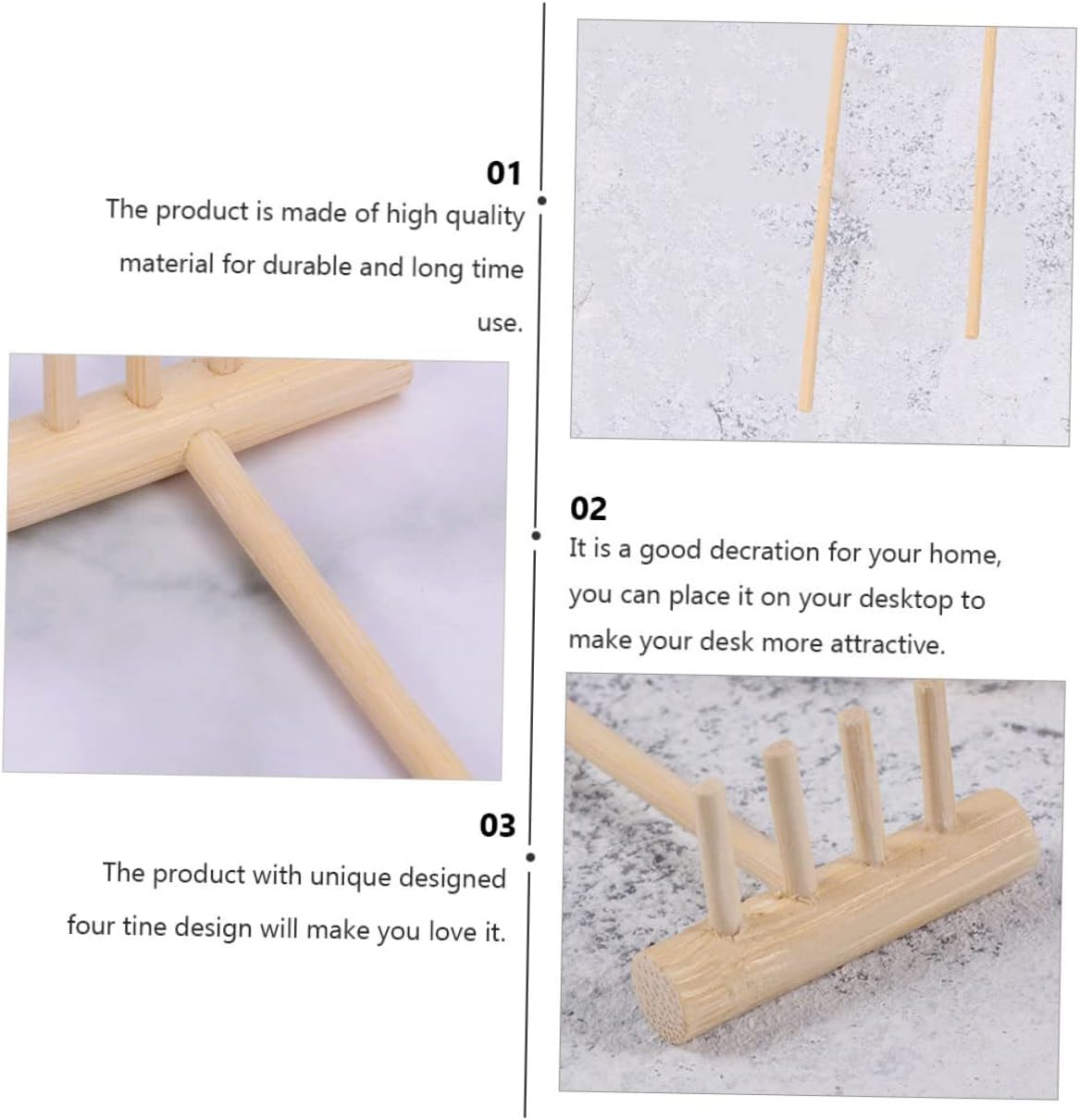 01
The product is made of high quality material for durable and long time use.

02
It is a good decration for your home, you can place it on your desktop to make your desk more attractive.

03
The product with unique designed four tine design will make you love it.