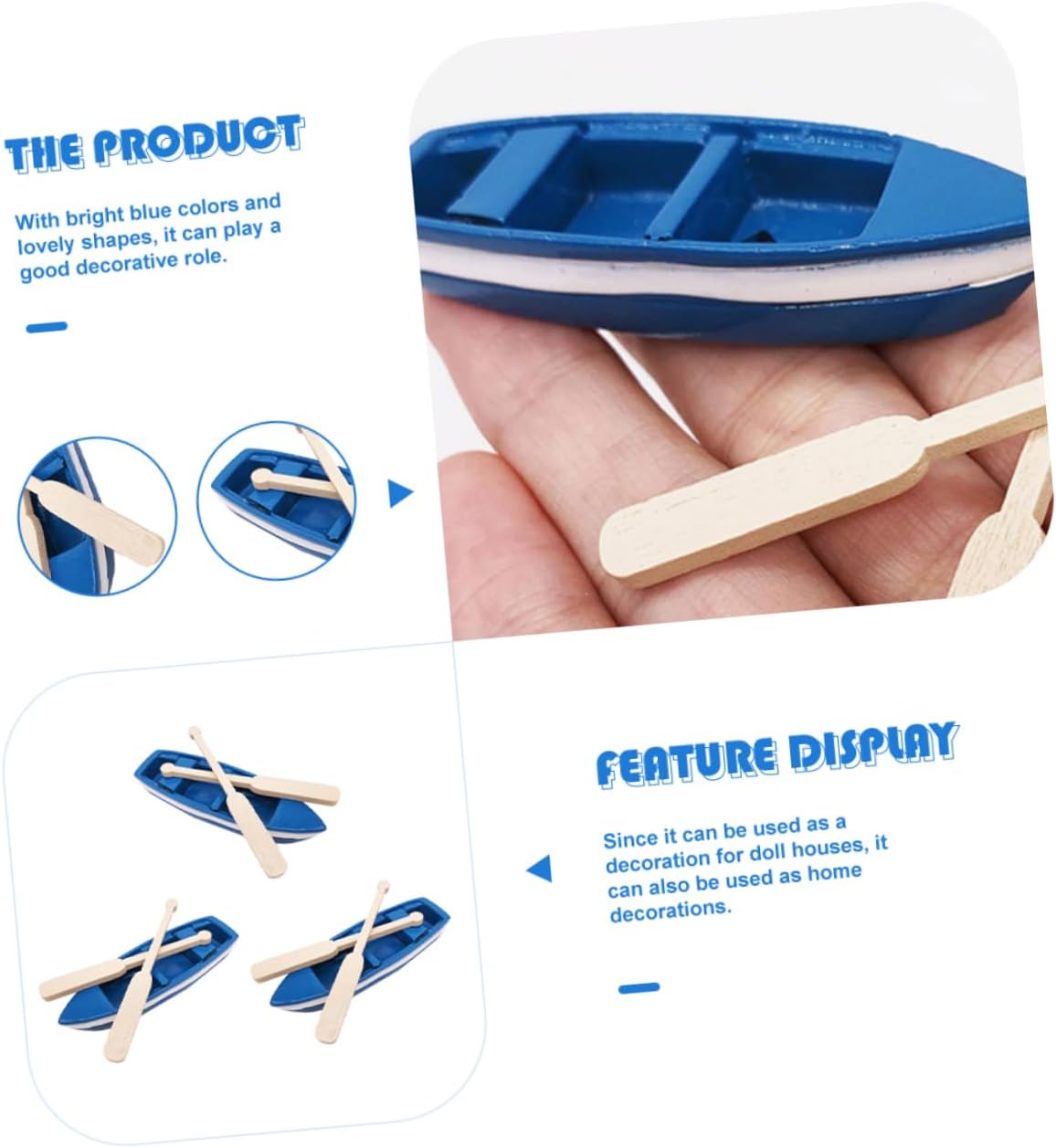 THE PRODUCT

With bright blue colors and lovely shapes, it can play a good decorative role.

FEATURE DISPLAY

Since it can be used as a decoration for doll houses, it can also be used as home decorations.