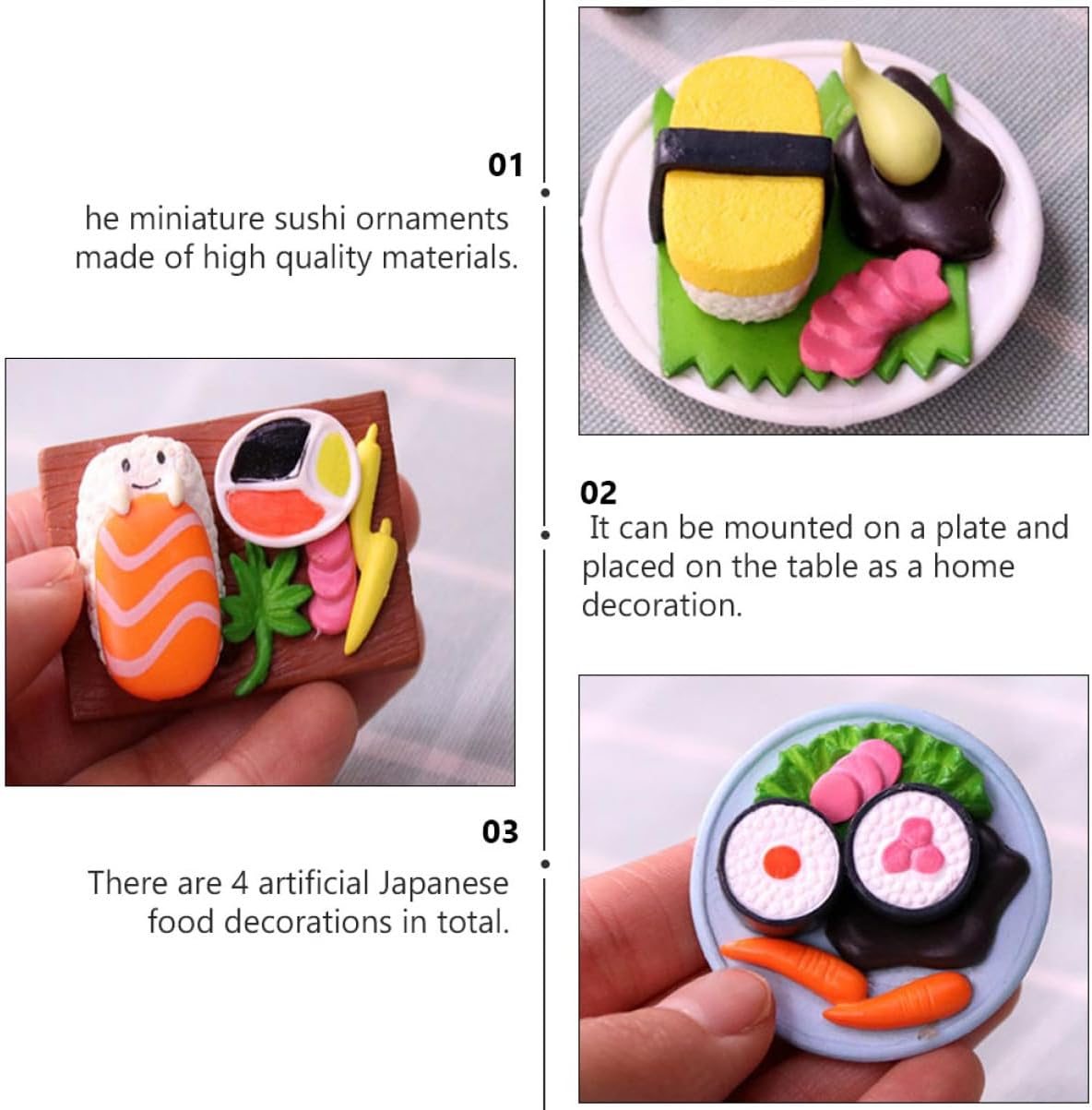 01

he miniature sushi ornaments made of high quality materials.

02

It can be mounted on a plate and placed on the table as a home decoration.

03

There are 4 artificial Japanese food decorations in total.