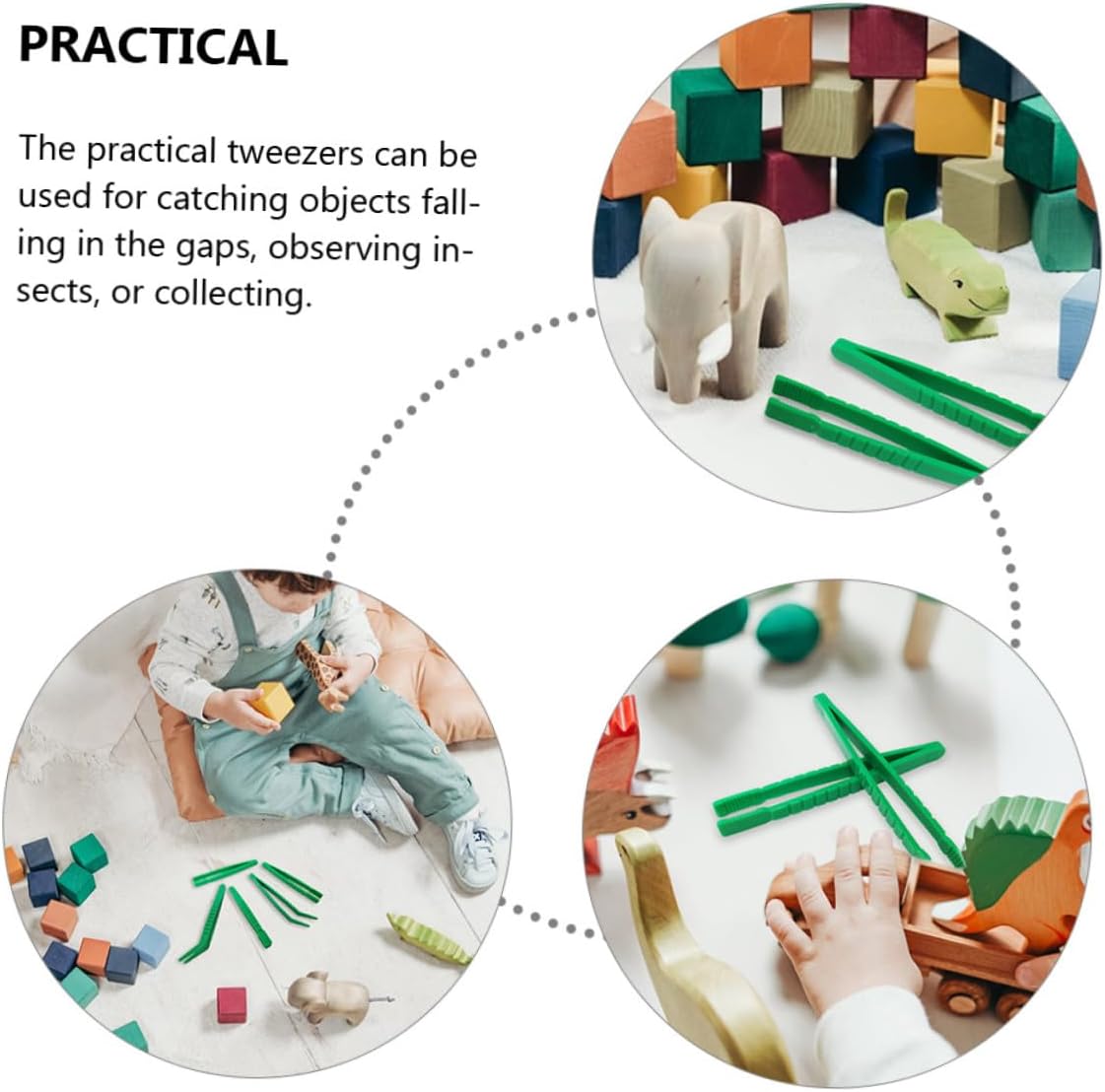 PRACTICAL

The practical tweezers can be used for catching objects falling in the gaps, observing insects, or collecting.