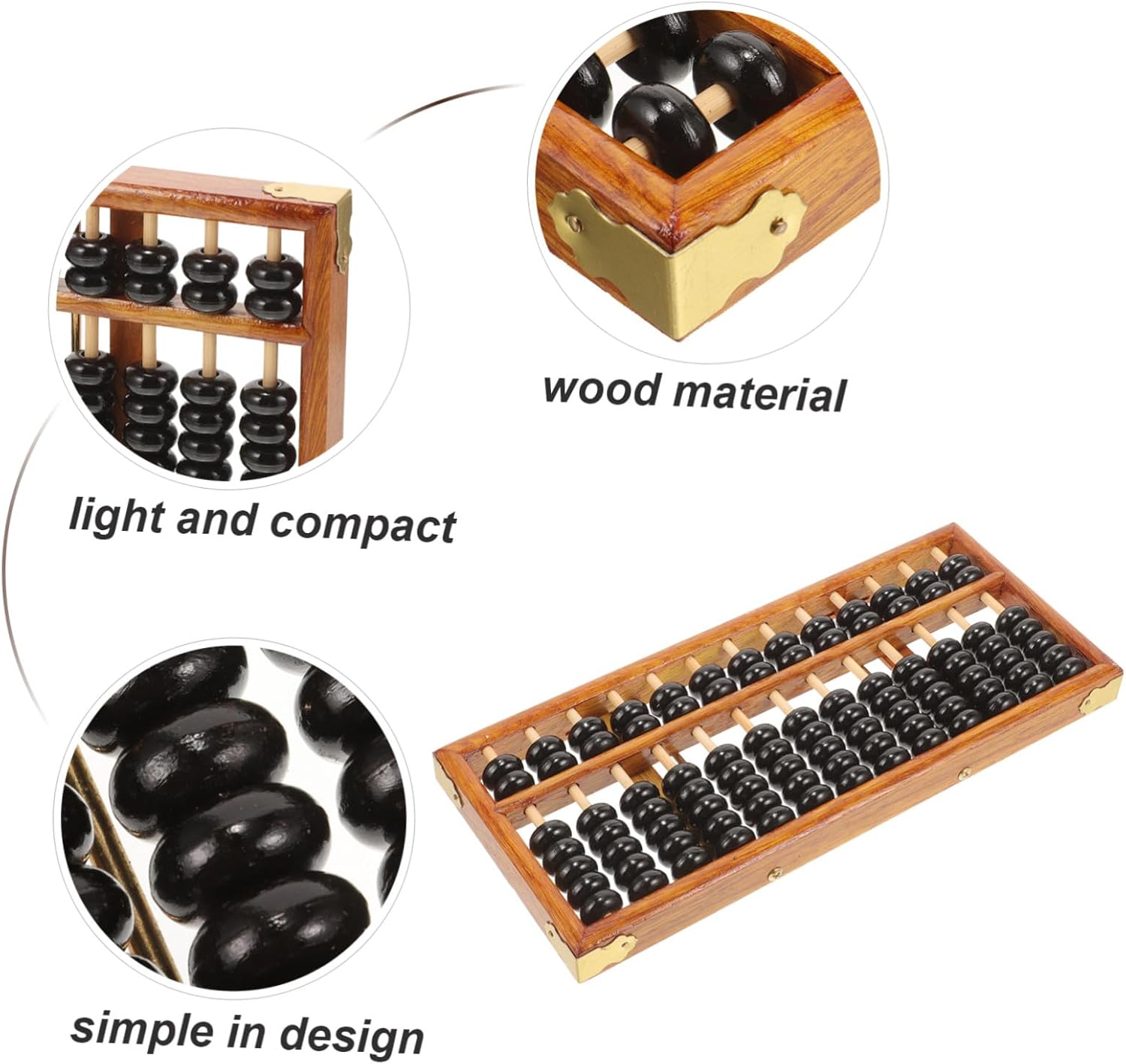 wood material

light and compact

simple in design