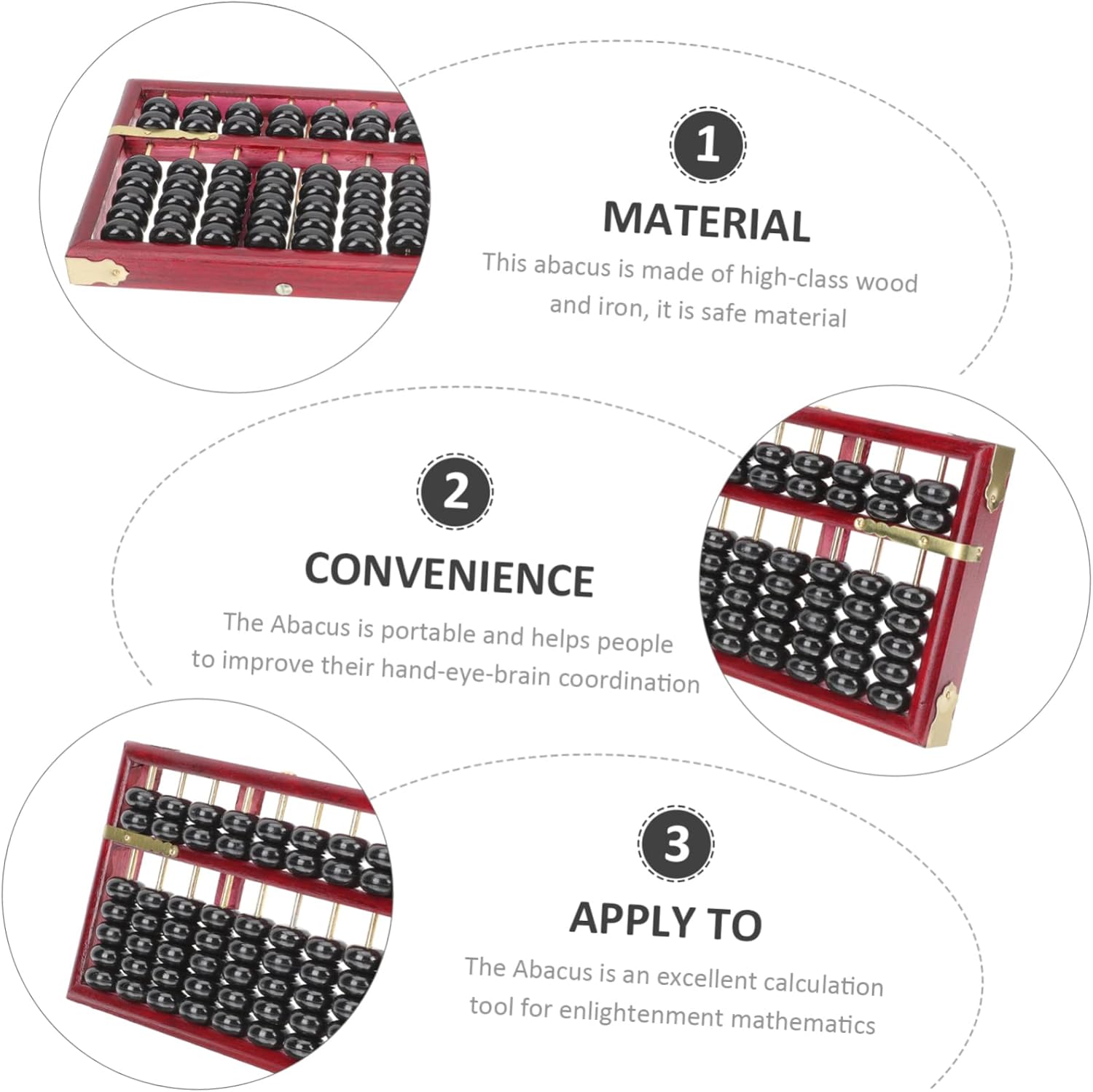 1

MATERIAL

This abacus is made of high-class wood and iron, it is safe material

2

CONVENIENCE

The Abacus is portable and helps people to improve their hand-eye-brain coordination

3

APPLY TO

The Abacus is an excellent calculation tool for enlightenment mathematics