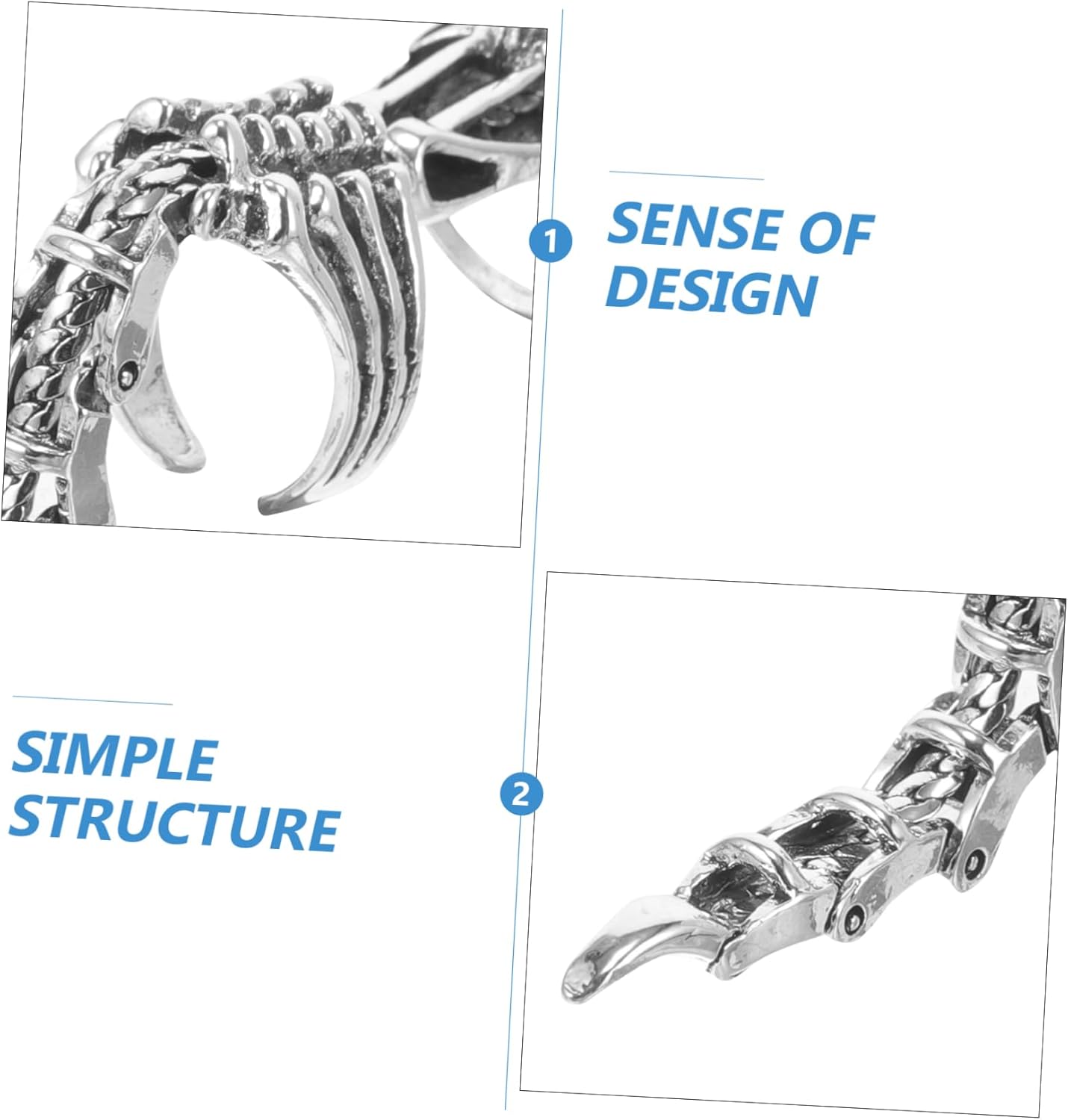 1

SENSE OF DESIGN

SIMPLE STRUCTURE

2