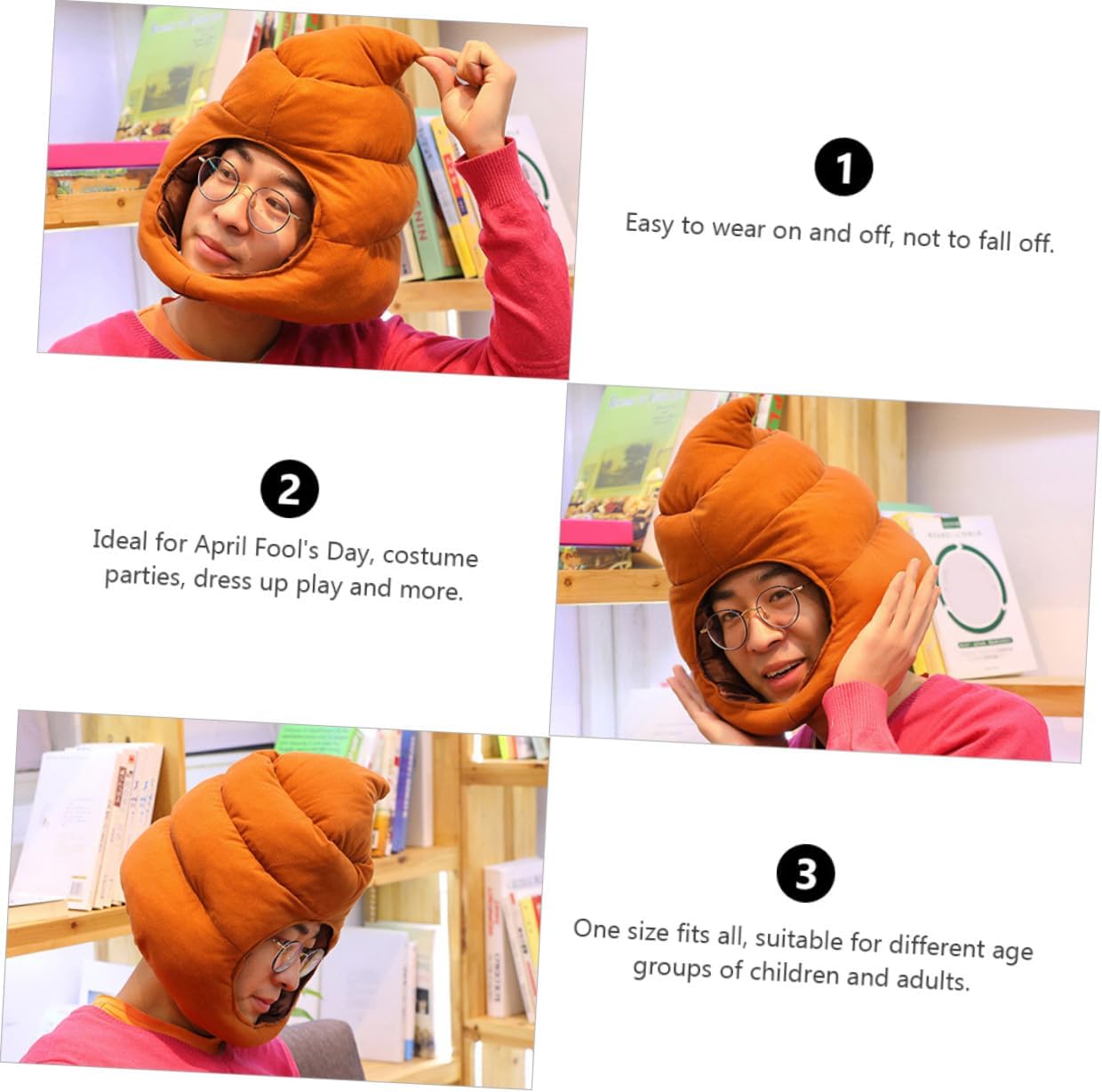 1
Easy to wear on and off, not to fall off.

2
Ideal for April Fool's Day, costume parties, dress up play and more.

3
One size fits all, suitable for different age groups of children and adults.