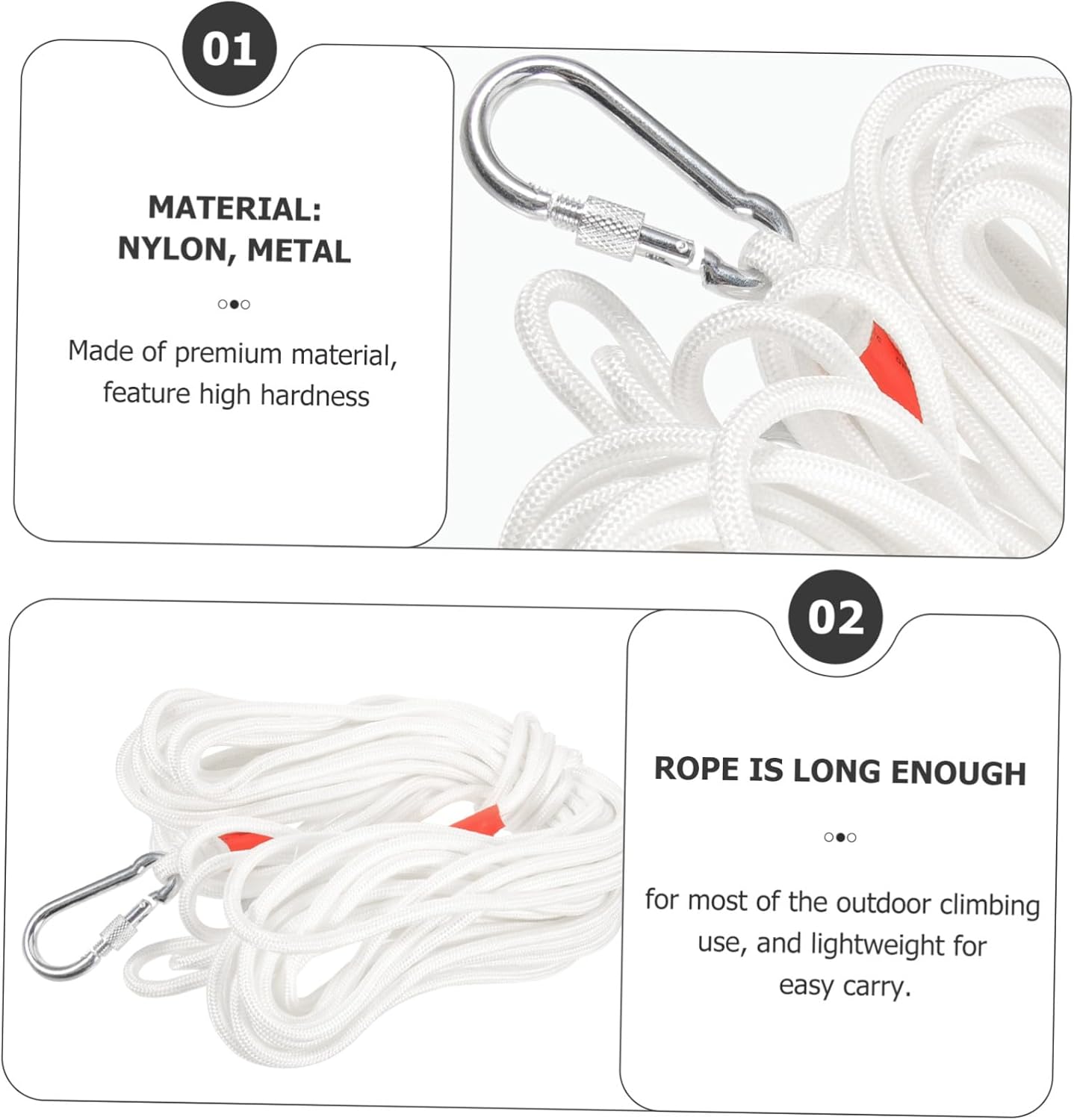 01

MATERIAL: NYLON, METAL

Made of premium material, feature high hardness

02

ROPE IS LONG ENOUGH

for most of the outdoor climbing use, and lightweight for easy carry.