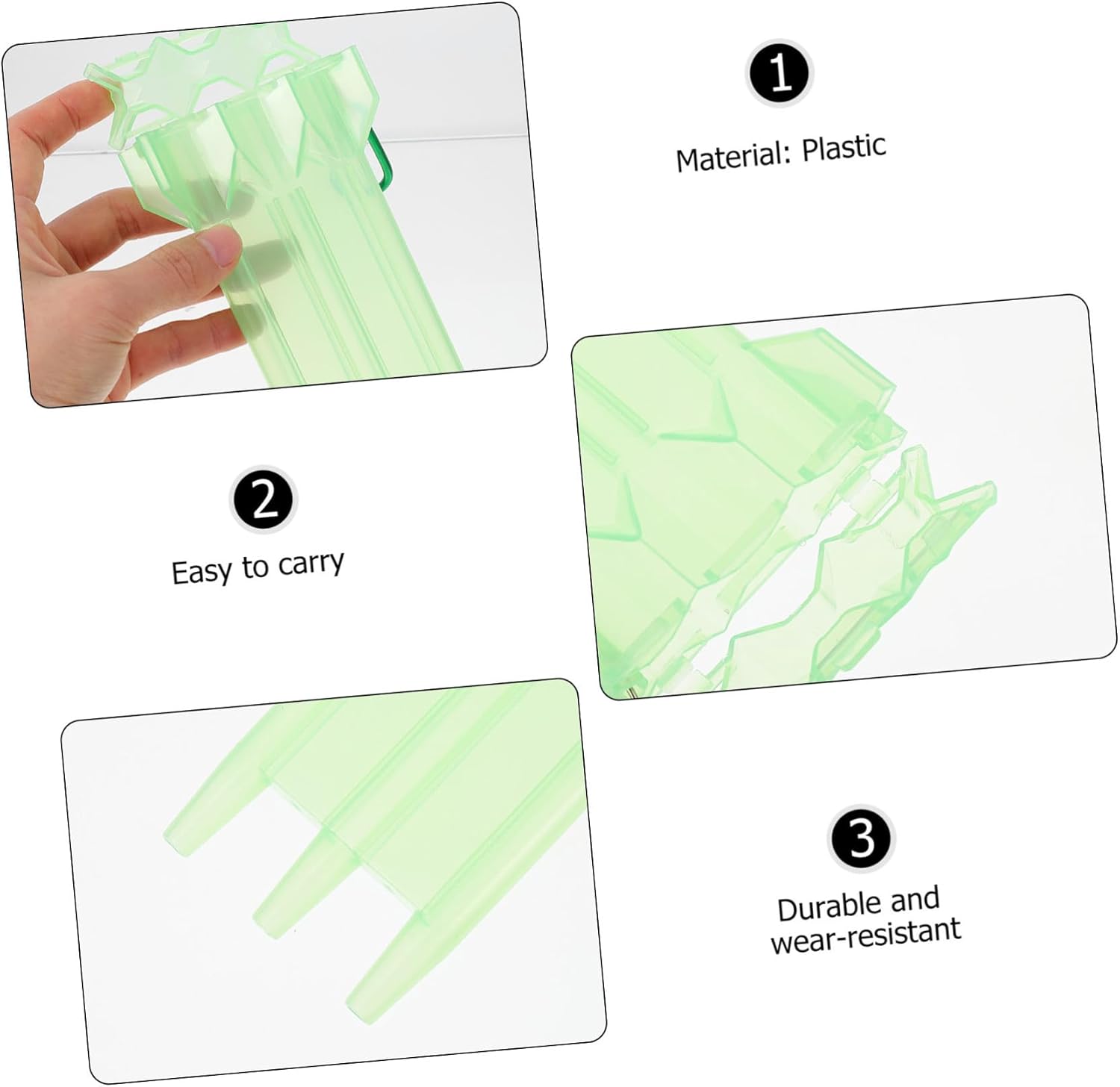 1

Material: Plastic

2

Easy to carry

3

Durable and wear-resistant