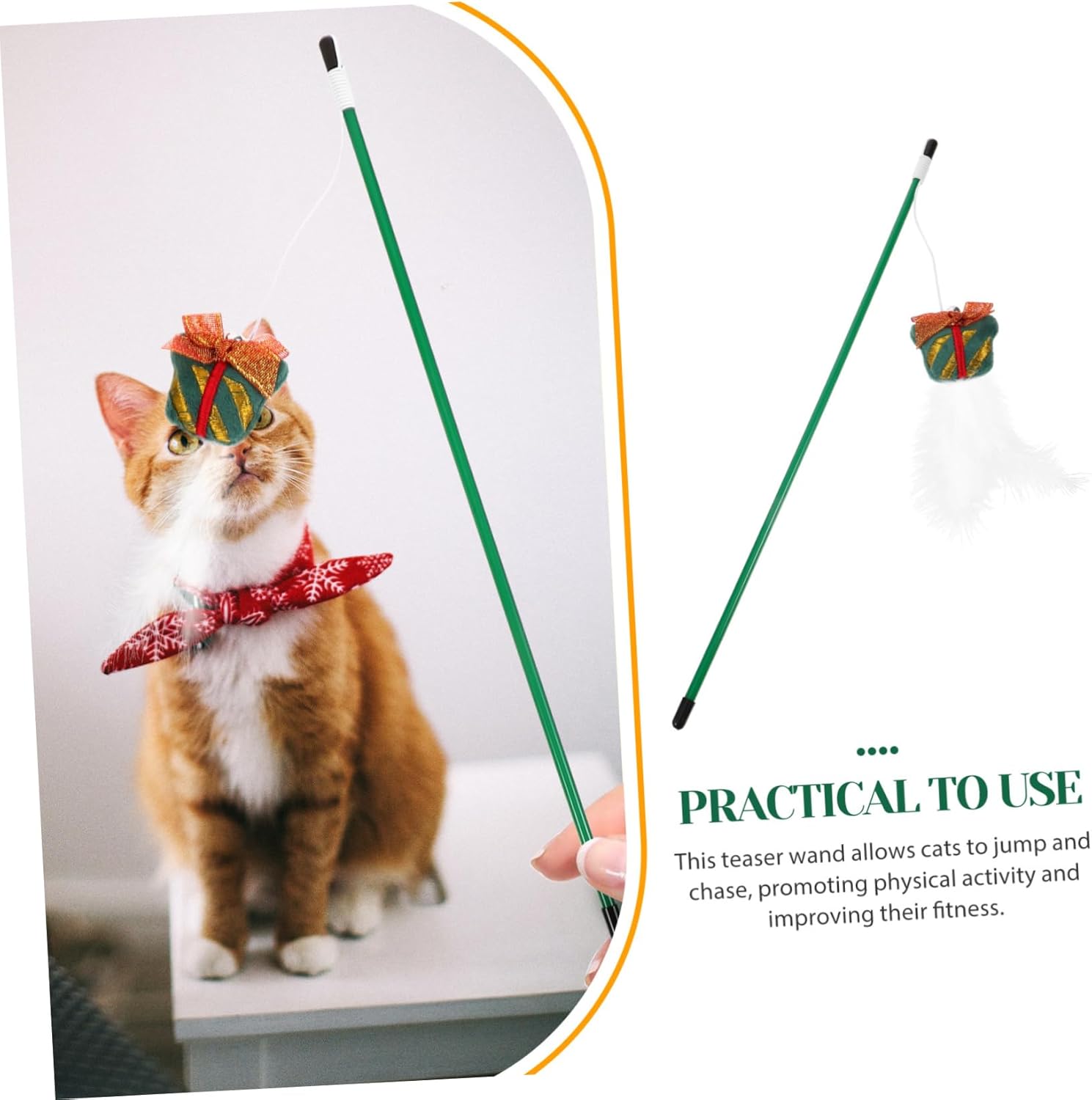 PRACTICAL TO USE

This teaser wand allows cats to jump and chase, promoting physical activity and improving their fitness.