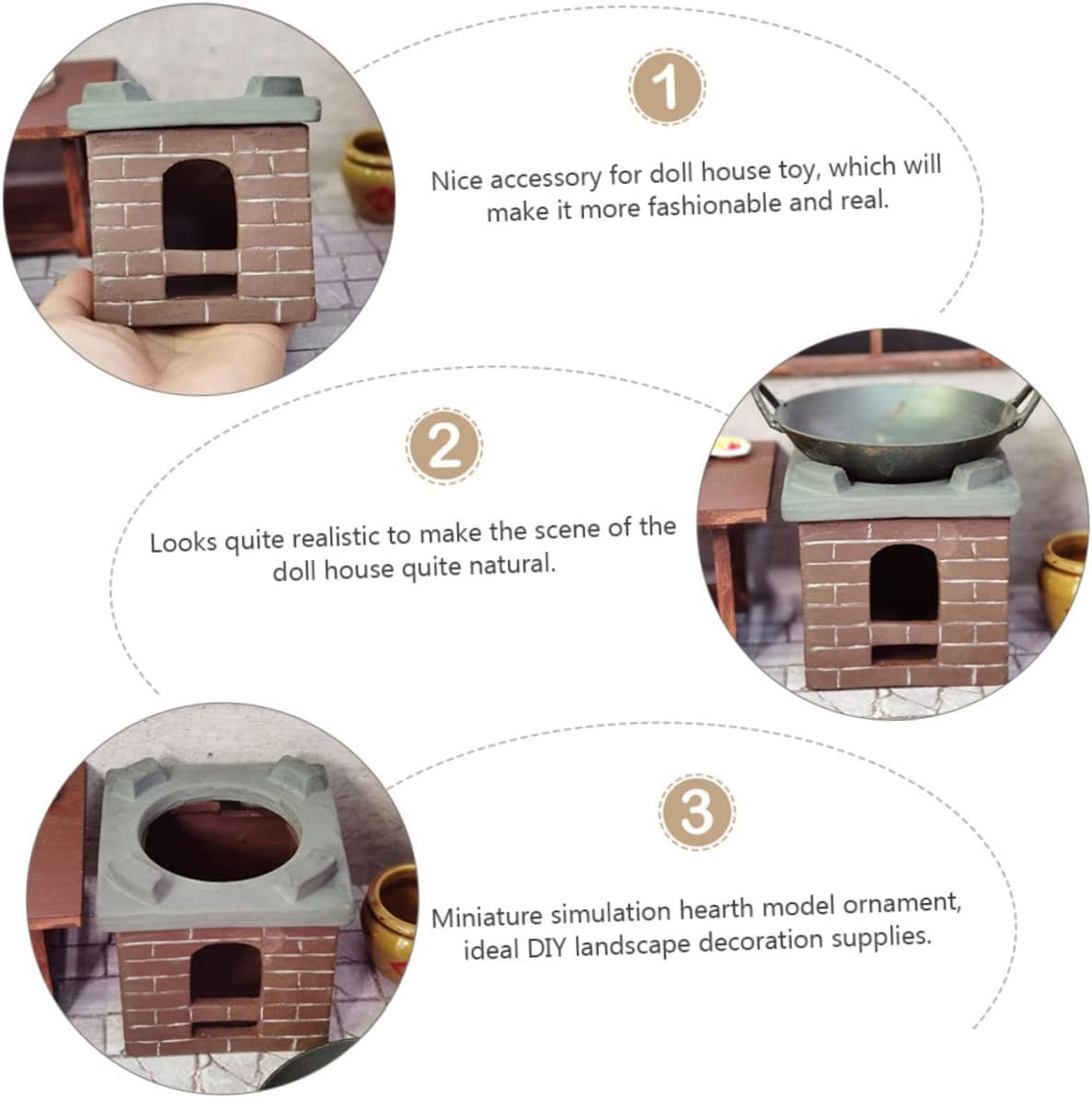 1

Nice accessory for doll house toy, which will make it more fashionable and real.

2

Looks quite realistic to make the scene of the doll house quite natural.

3

Miniature simulation hearth model ornament, ideal DIY landscape decoration supplies.