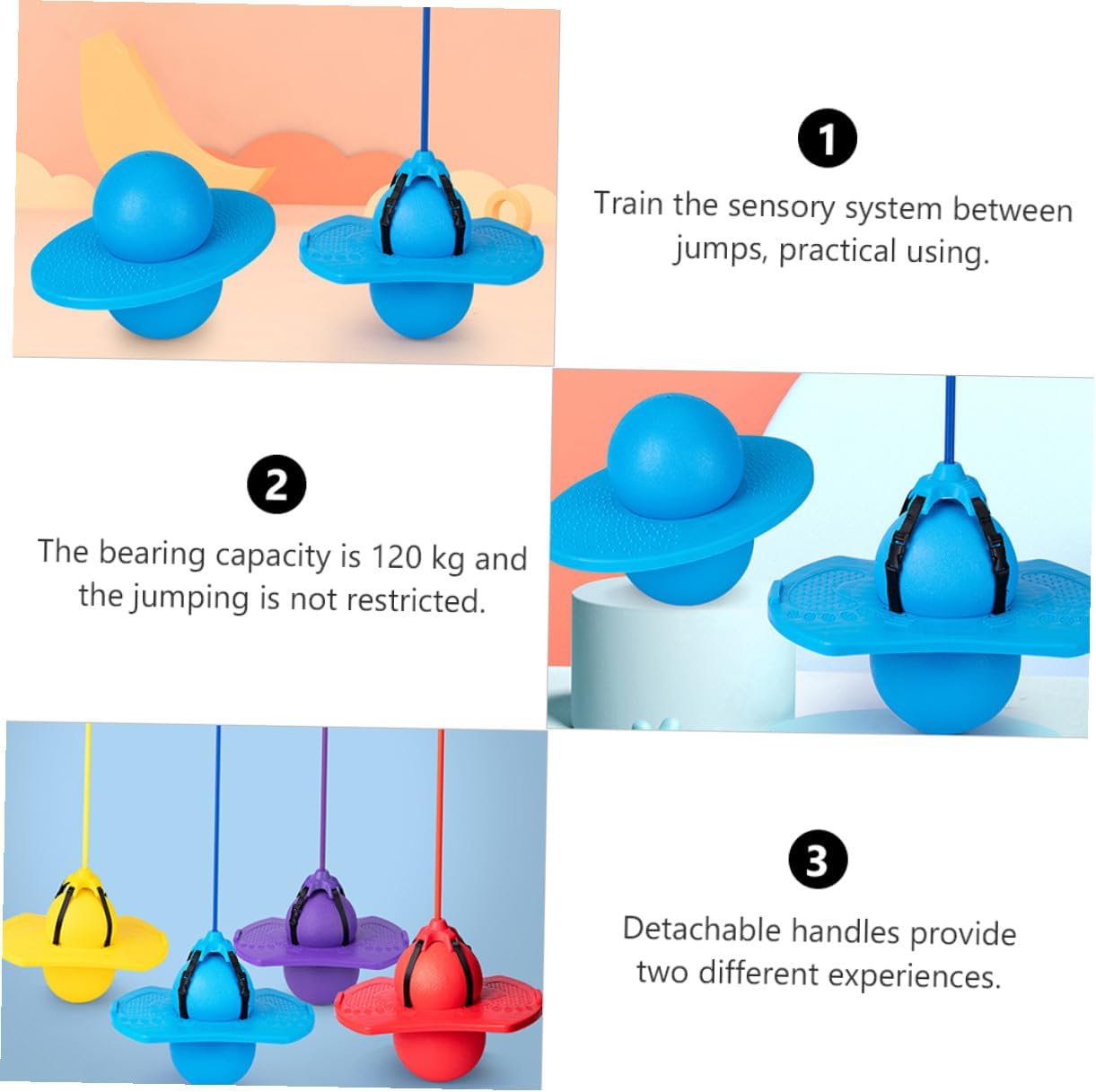 1

Train the sensory system between jumps, practical using.

2

The bearing capacity is 120 kg and the jumping is not restricted.

3

Detachable handles provide two different experiences.