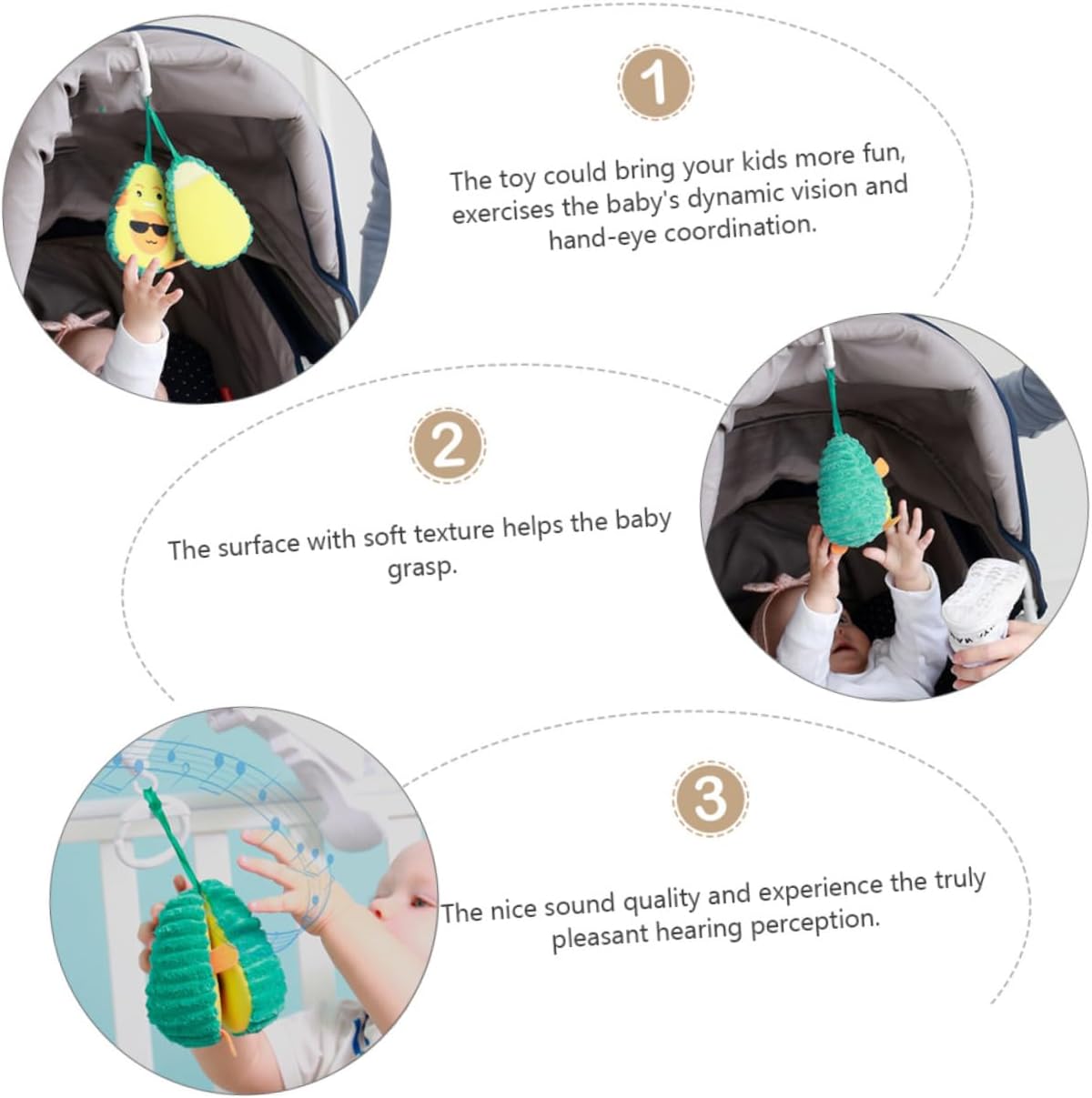 1

The toy could bring your kids more fun, exercises the baby's dynamic vision and hand-eye coordination.

2

The surface with soft texture helps the baby grasp.

3

The nice sound quality and experience the truly pleasant hearing perception.