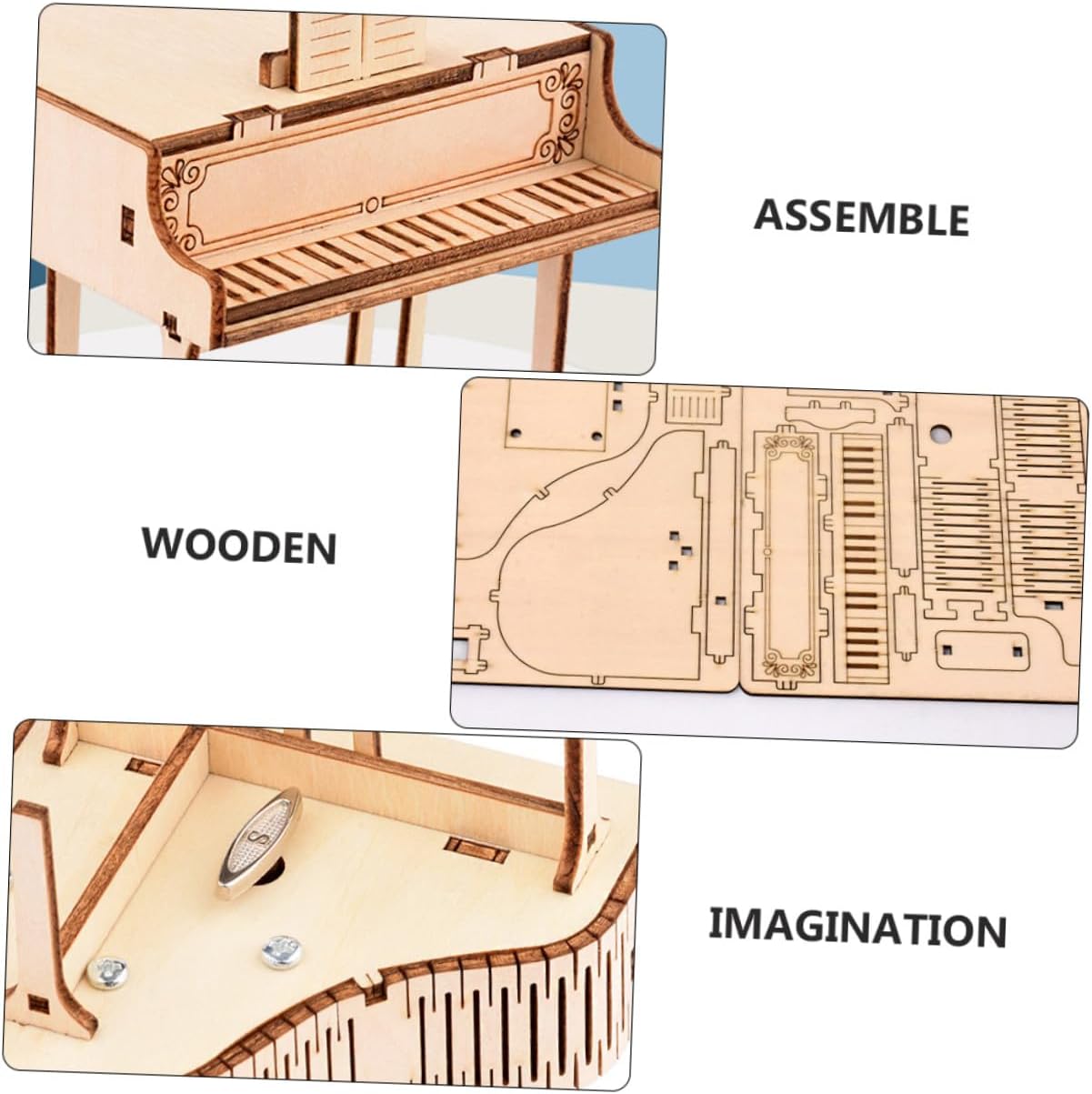 ASSEMBLE

WOODEN

S

IMAGINATION