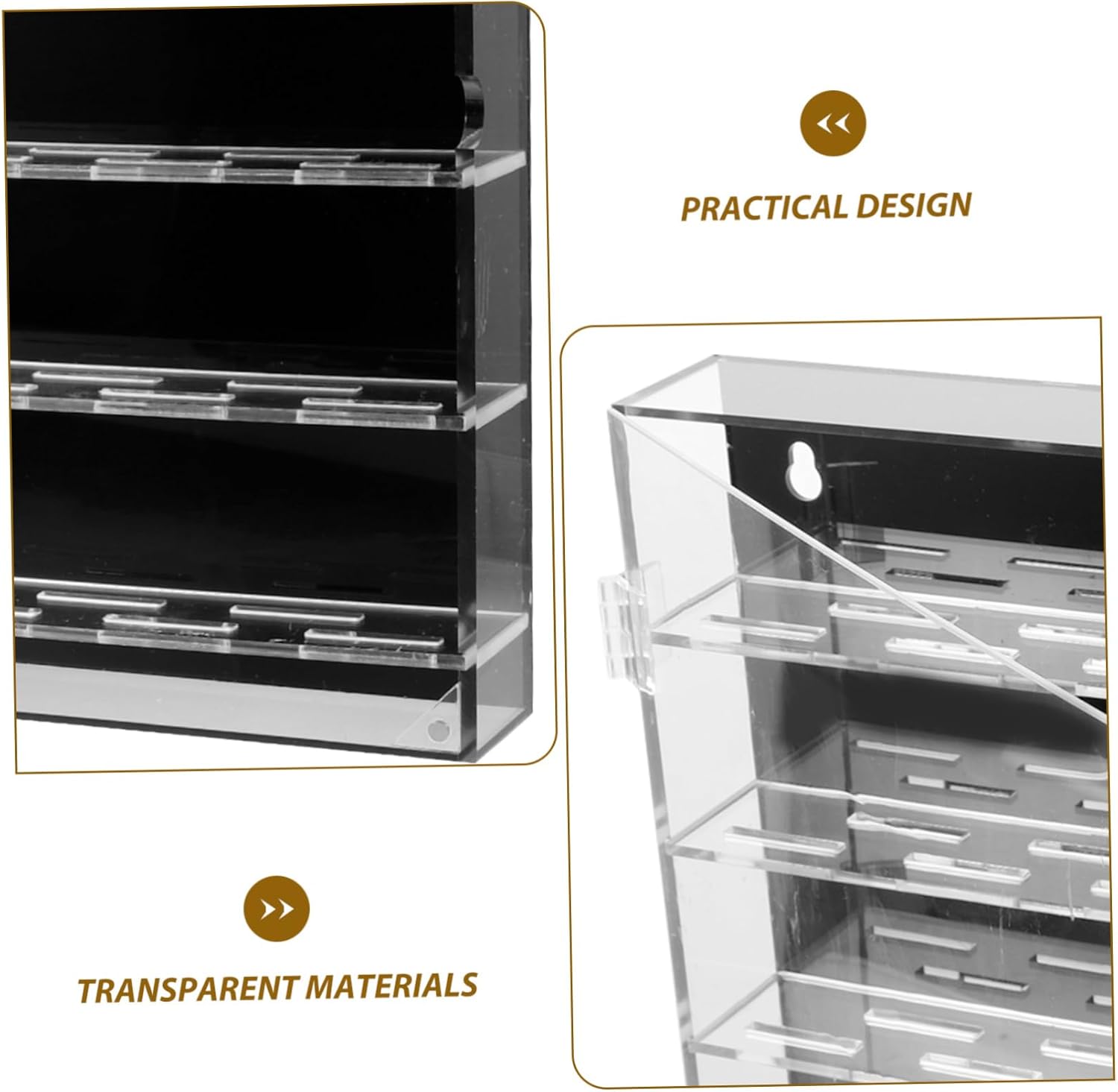 PRACTICAL DESIGN

TRANSPARENT MATERIALS