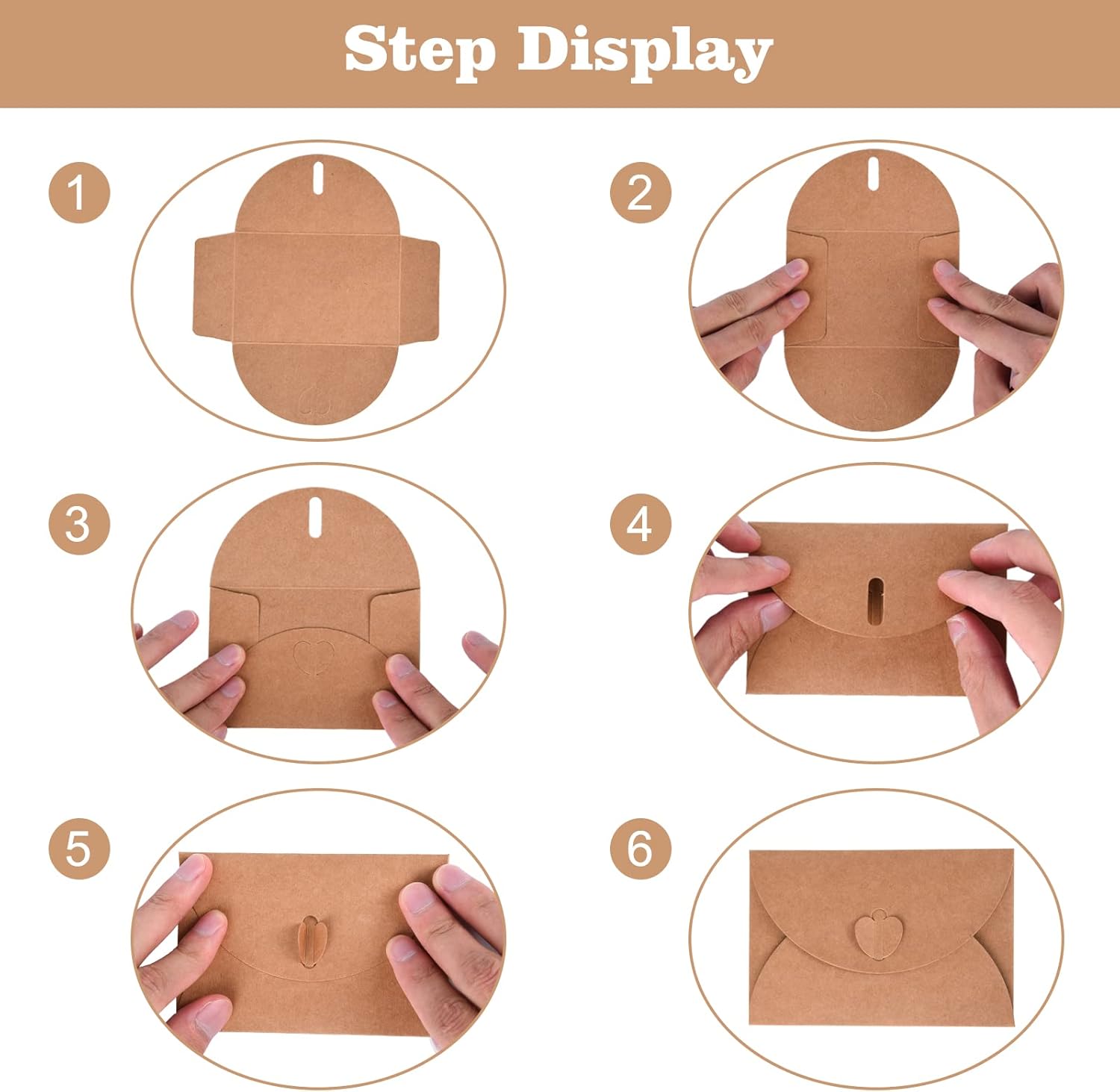 Step Display

1

2

3

4

5

6