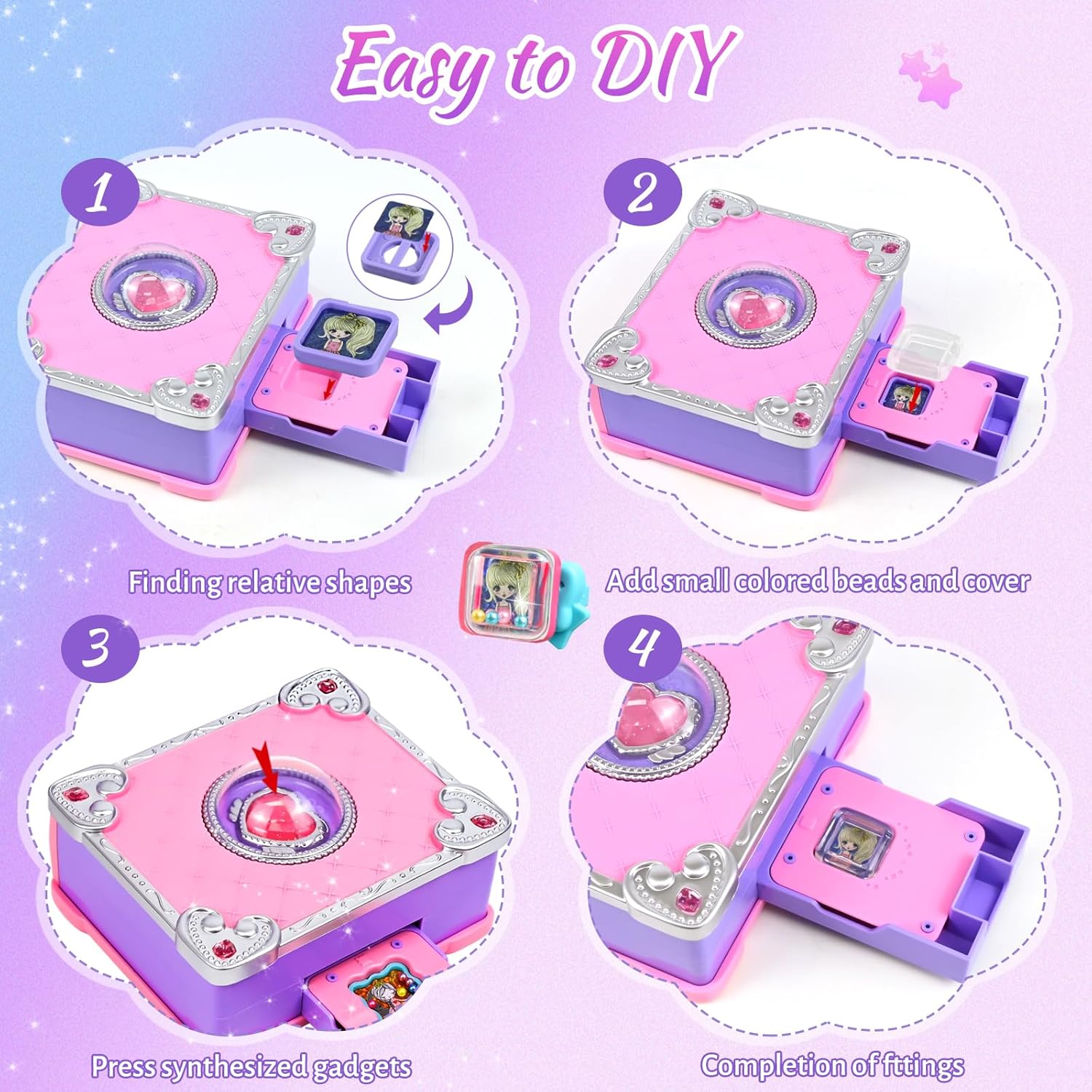 Easy to DIY

1

Finding relative shapes

2

Add small colored beads and cover

3

Press synthesized gadgets

4

Completion of fttings