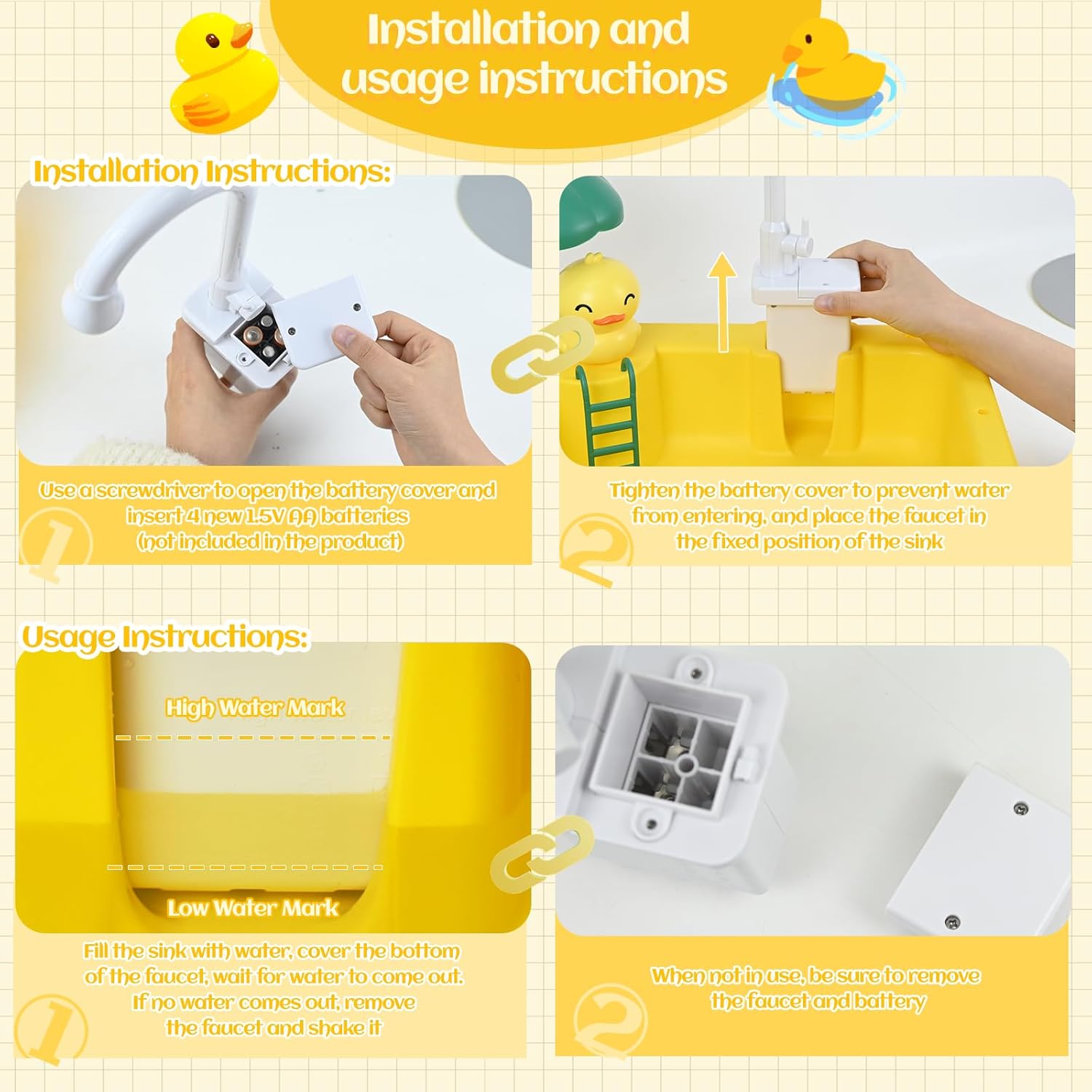 Installation and usage instructions

Installation Instructions:

Use a screwdriver to open the battery cover and insert 4 new 1.5V AA batteries (not included in the product)

1

Tighten the battery cover to prevent water from entering, and place the faucet in the fixed position of the sink

2

Usage Instructions:

High Water Mark

Low Water Mark

Fill the sink with water, cover the bottom of the faucet, wait for water to come out. If no water comes out, remove the faucet and shake it

1

When not in use, be sure to remove the faucet and battery

2