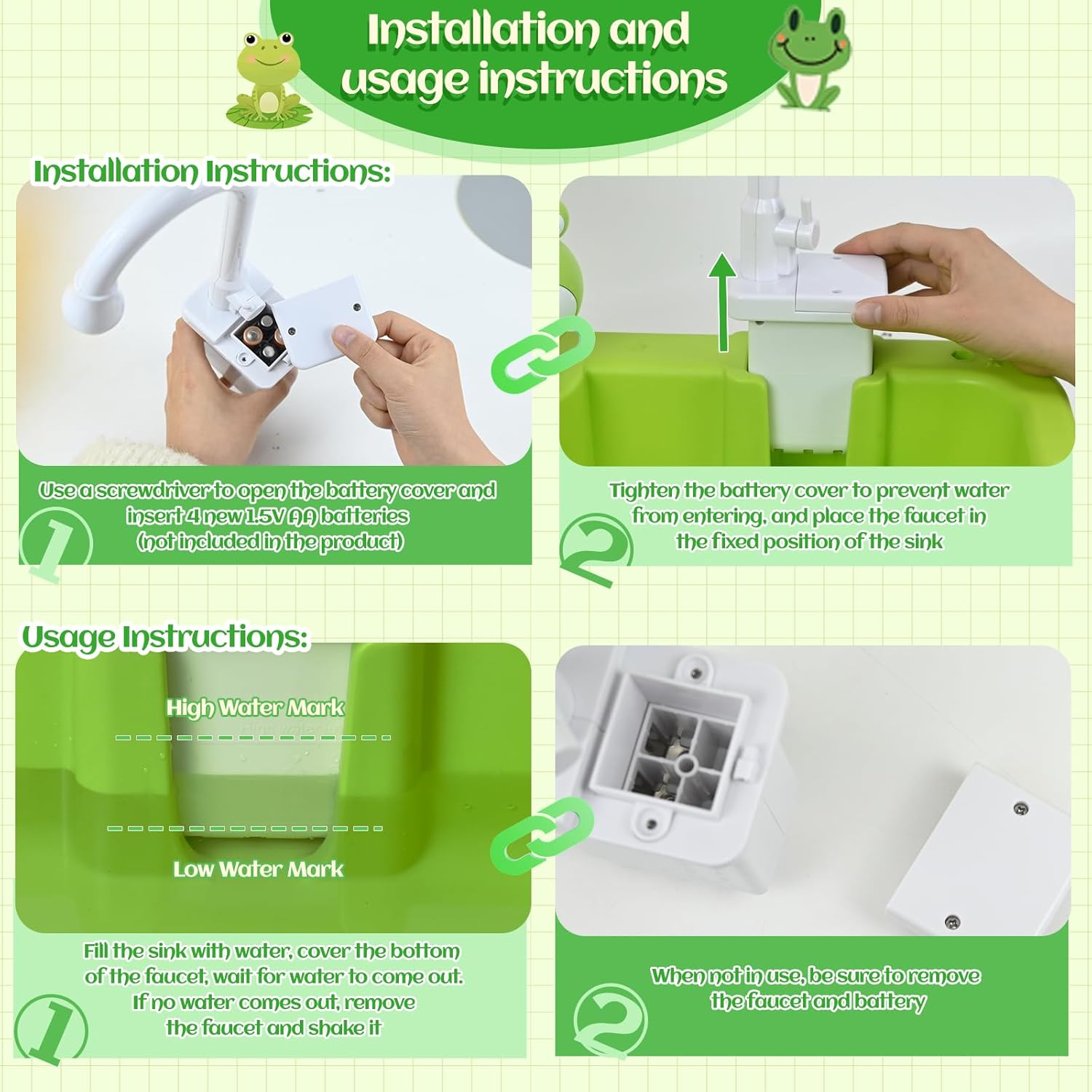 Installation and usage instructions

Installation Instructions:

Use a screwdriver to open the battery cover and insert 4 new 1.5V AA batteries (not included in the product)

1

Tighten the battery cover to prevent water from entering, and place the faucet in the fixed position of the sink

2

Usage Instructions:

High Water Mark

Low Water Mark

Fill the sink with water, cover the bottom of the faucet, wait for water to come out. If no water comes out, remove the faucet and shake it

1

When not in use, be sure to remove the faucet and battery

2