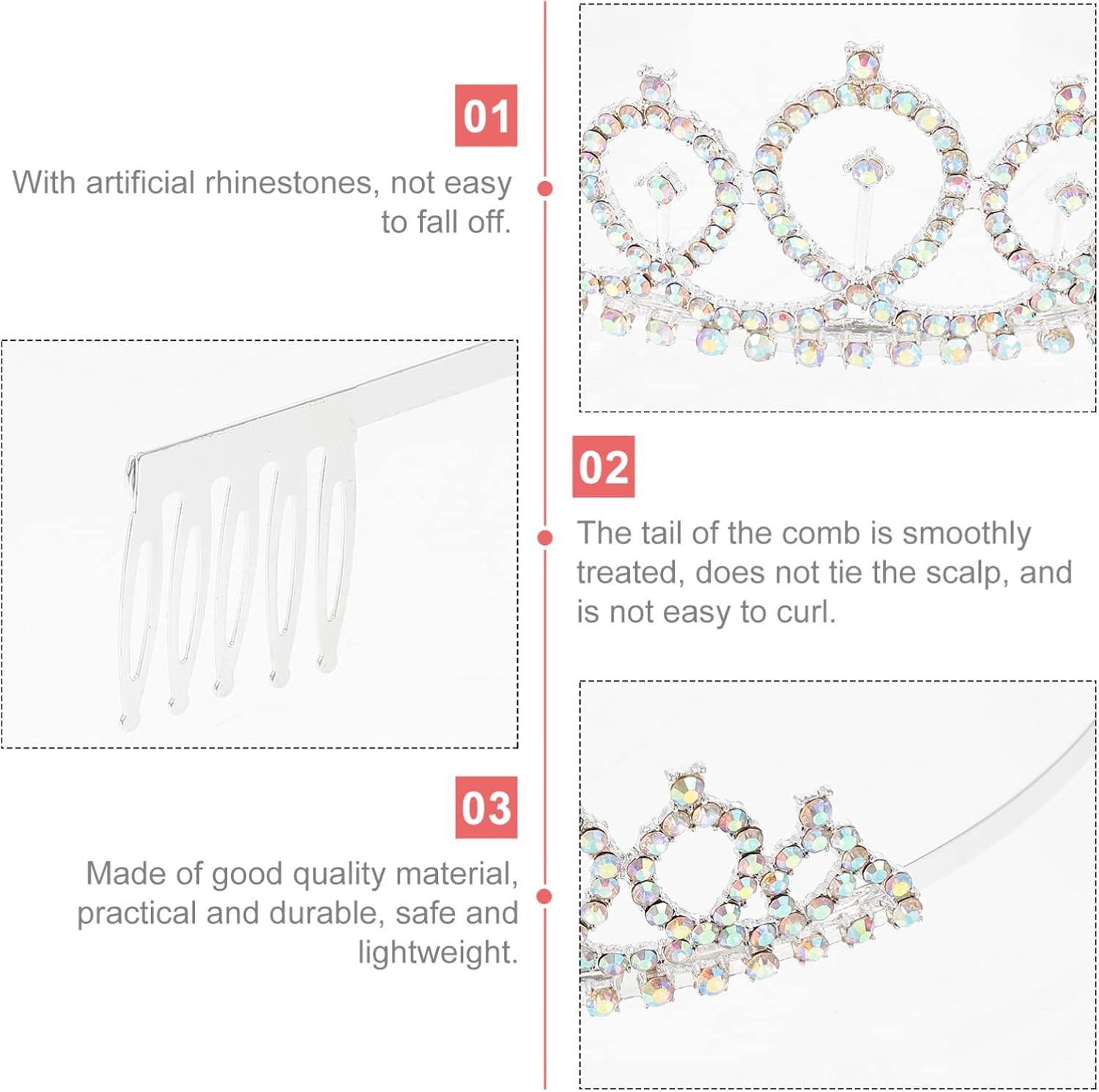 01

With artificial rhinestones, not easy to fall off.

02

The tail of the comb is smoothly treated, does not tie the scalp, and is not easy to curl.

03

Made of good quality material, practical and durable, safe and lightweight.