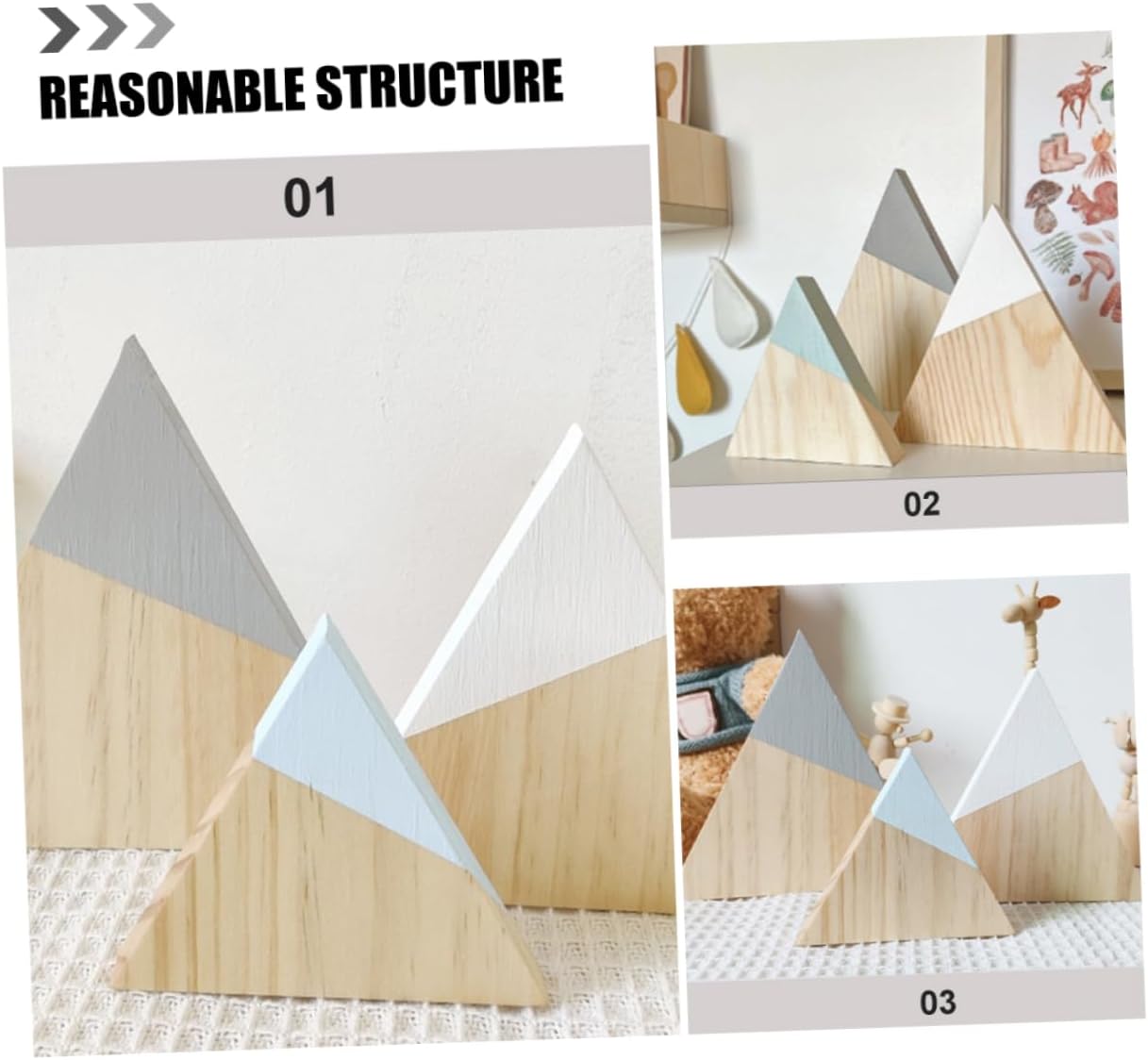 REASONABLE STRUCTURE

01

02

03