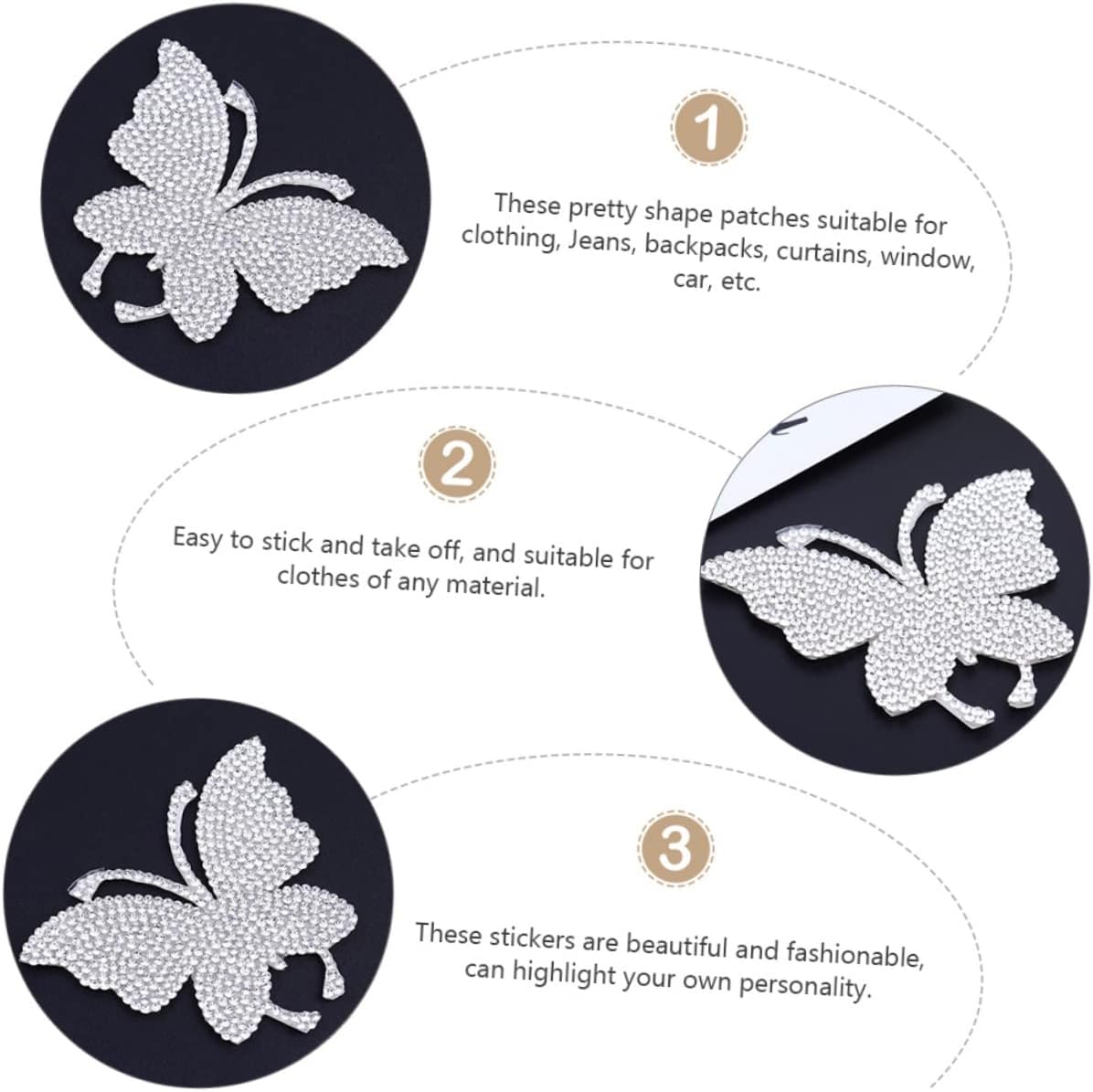 1

These pretty shape patches suitable for clothing, Jeans, backpacks, curtains, window, car, etc.

2

Easy to stick and take off, and suitable for clothes of any material.

3

These stickers are beautiful and fashionable, can highlight your own personality.