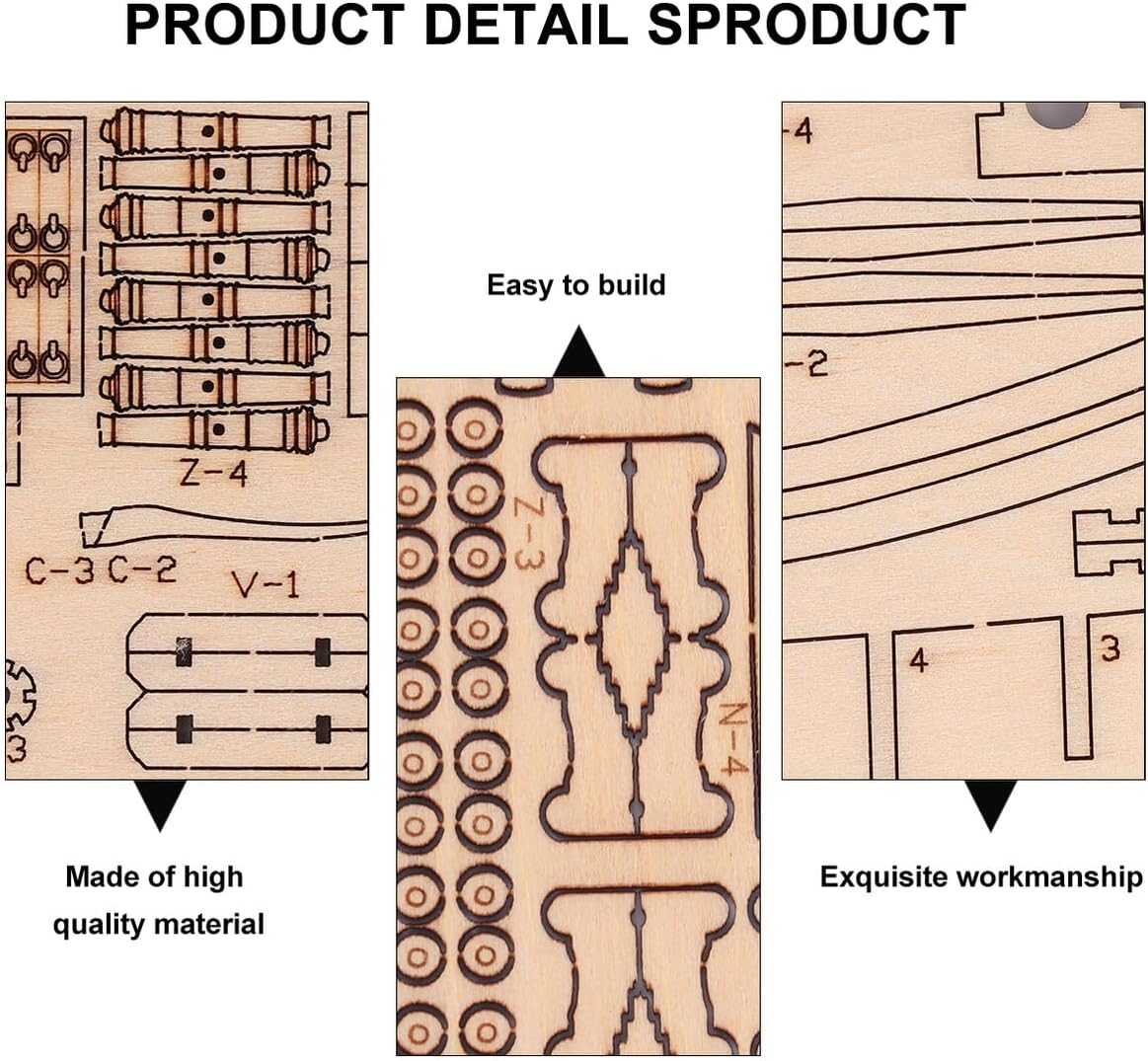 PRODUCT DETAIL SPRODUCT

Z-4

C-3 C-2

V-1

3

Made of high quality material

Easy to build

Z-3

N-4

-4

-2

4

3

Exquisite workmanship