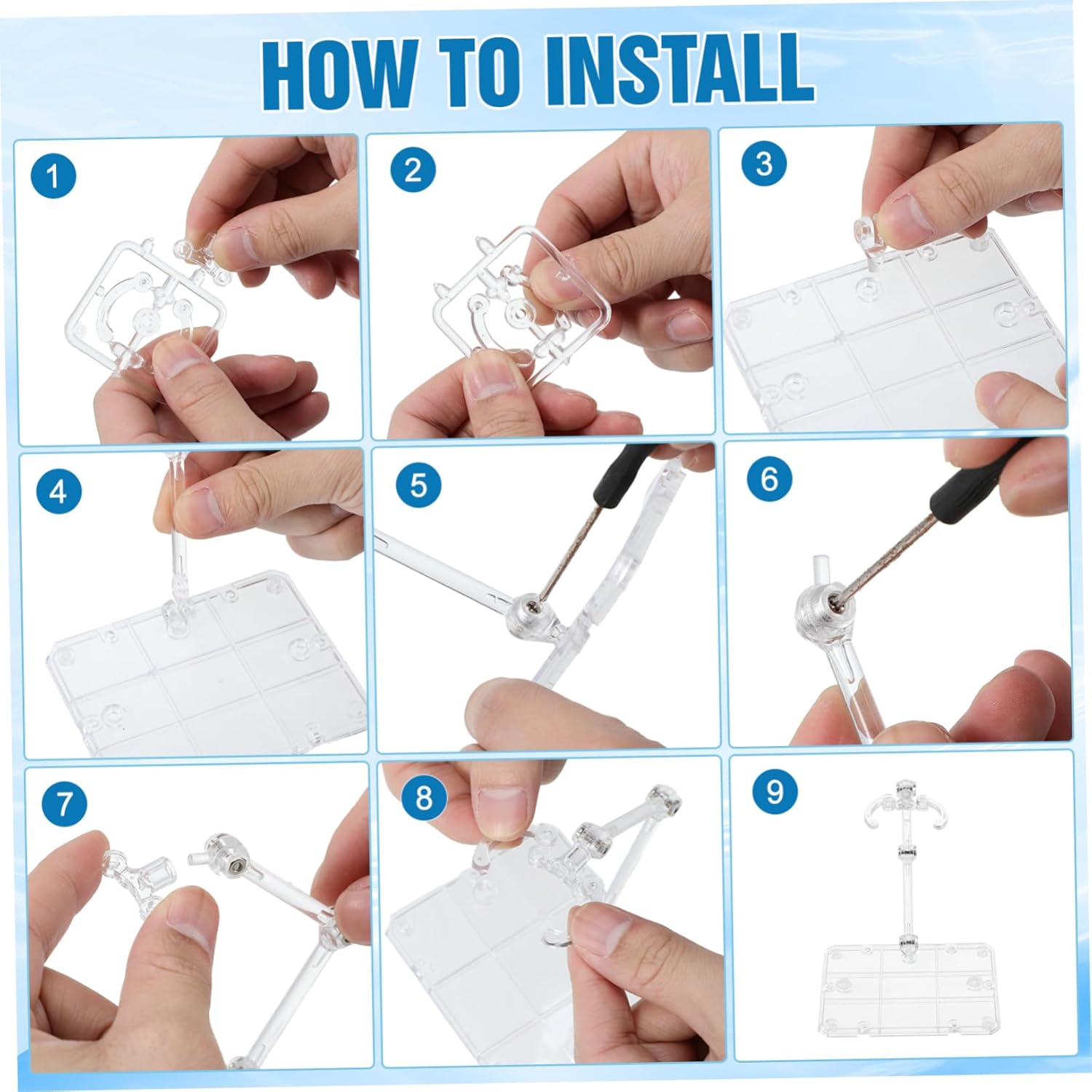 HOW TO INSTALL

1

2

3

4

5

6

7

8

9