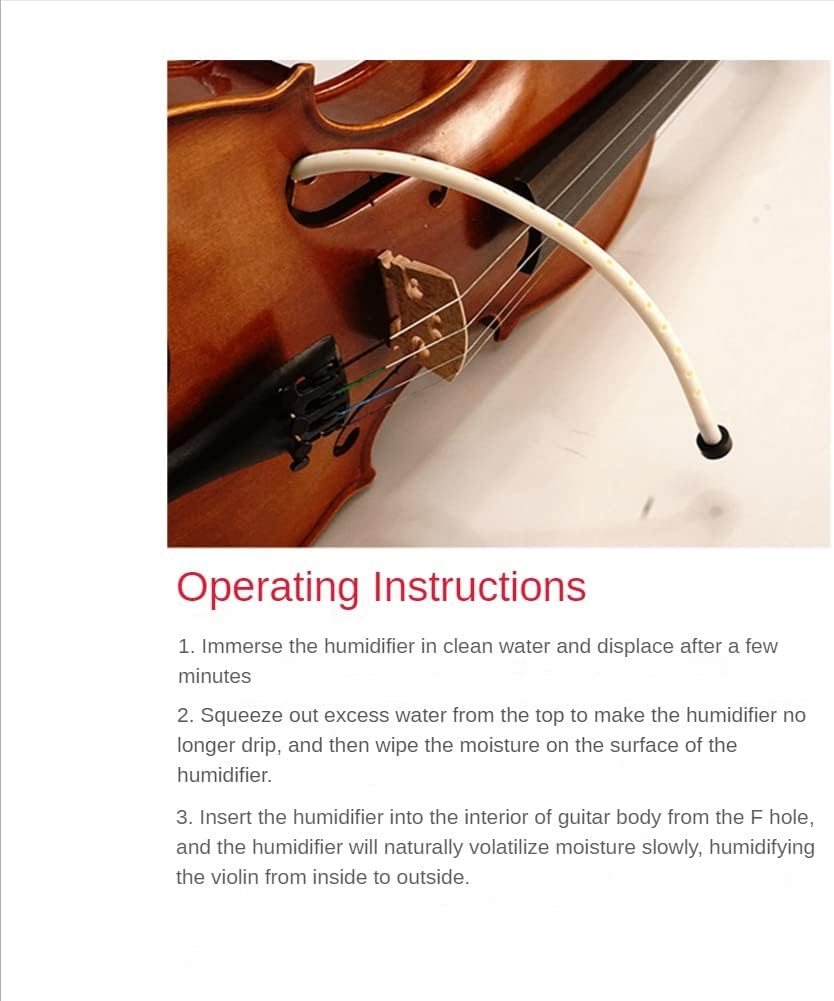 Operating Instructions

1. Immerse the humidifier in clean water and displace after a few minutes

2. Squeeze out excess water from the top to make the humidifier no longer drip, and then wipe the moisture on the surface of the humidifier.

3. Insert the humidifier into the interior of guitar body from the F hole, and the humidifier will naturally volatilize moisture slowly, humidifying the violin from inside to outside.