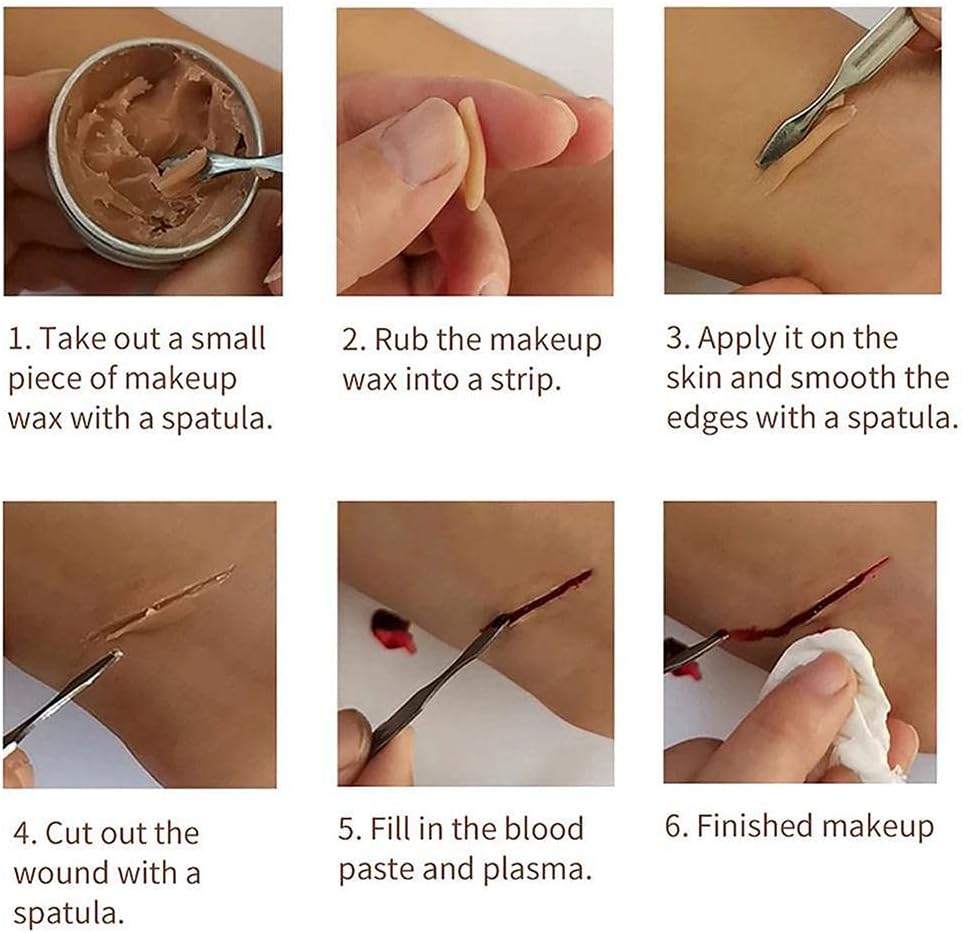 1. Take out a small piece of makeup wax with a spatula.

2. Rub the makeup wax into a strip.

3. Apply it on the skin and smooth the edges with a spatula.

4. Cut out the wound with a spatula.

5. Fill in the blood paste and plasma.

6. Finished makeup