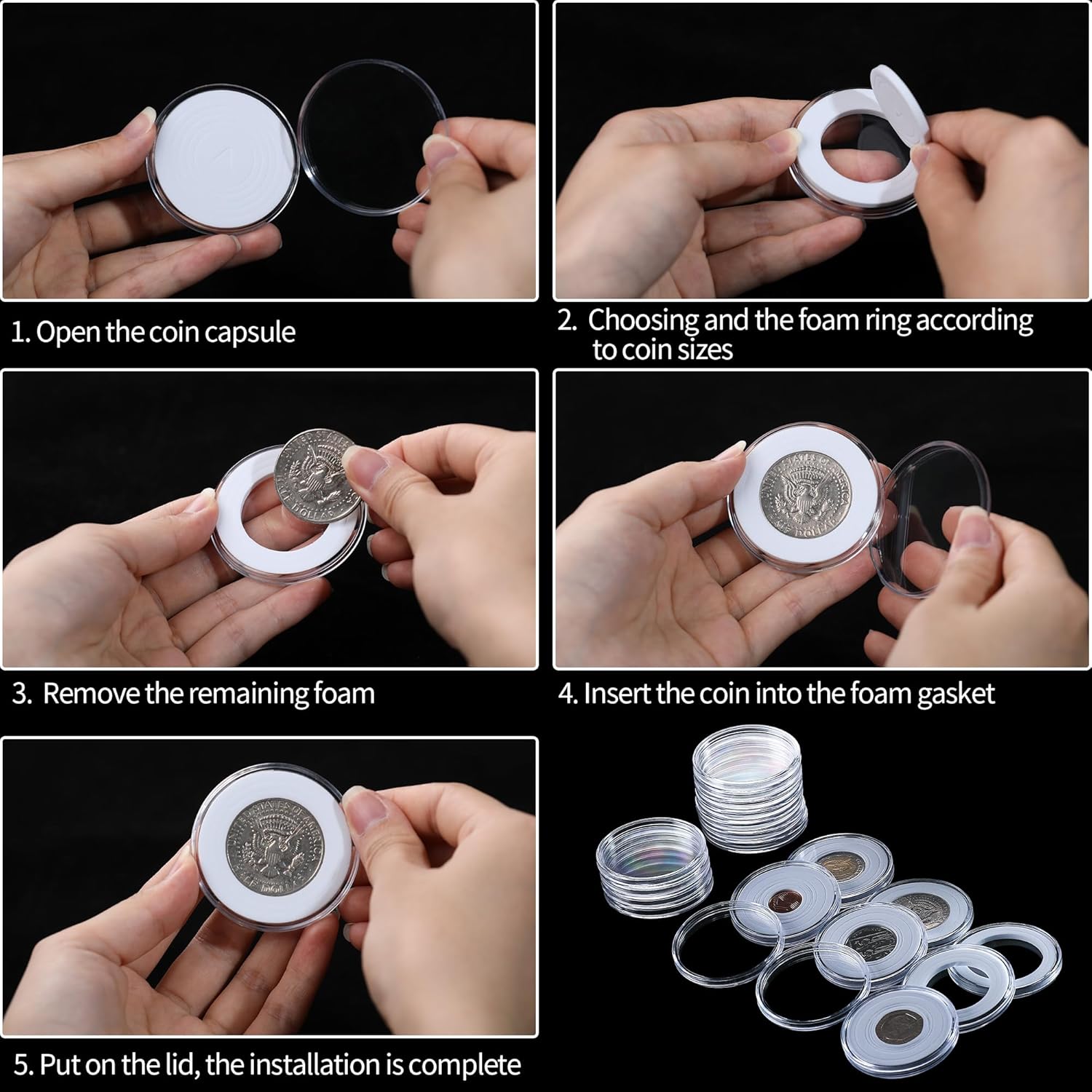 1. Open the coin capsule

2. Choosing and the foam ring according to coin sizes

3. Remove the remaining foam

4. Insert the coin into the foam gasket

5. Put on the lid, the installation is complete