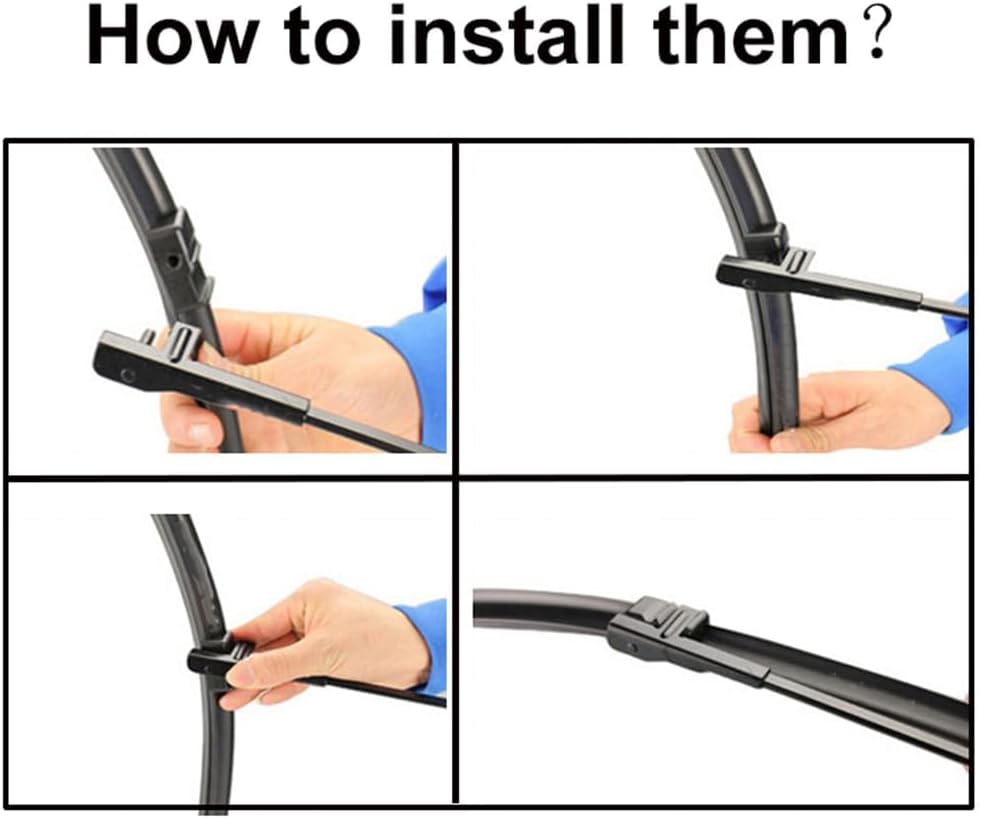 How to install them?