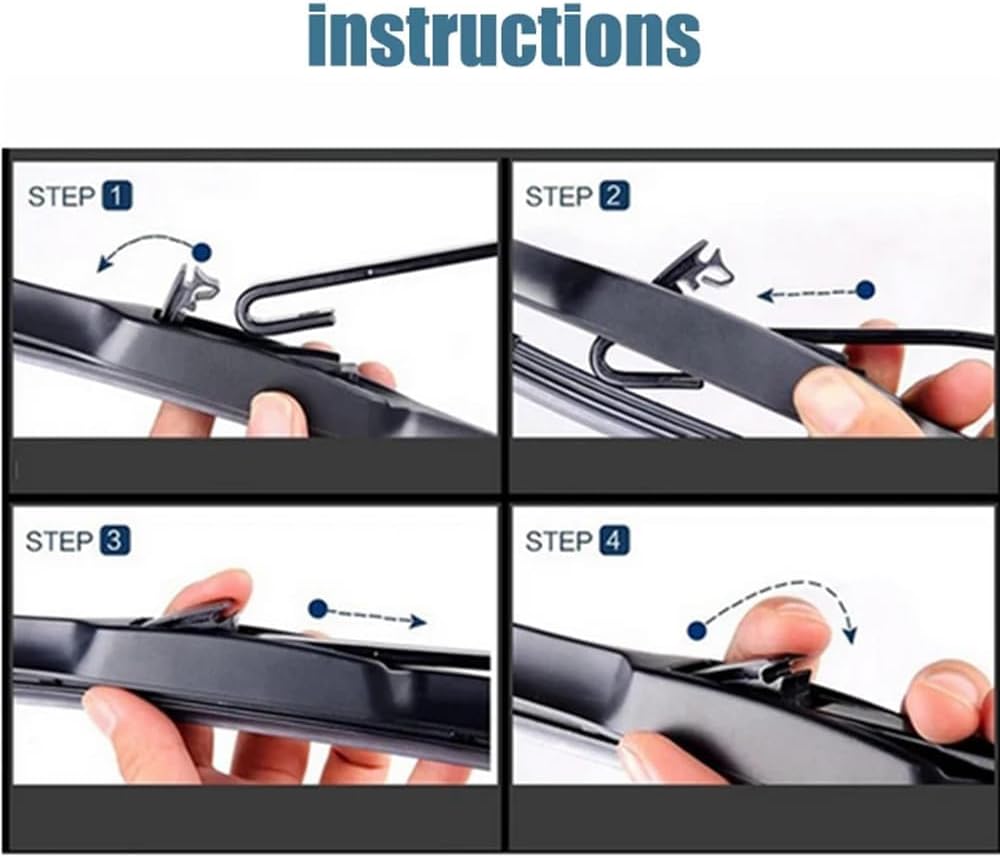 instructions

STEP 1

STEP 2

STEP 3

STEP 4