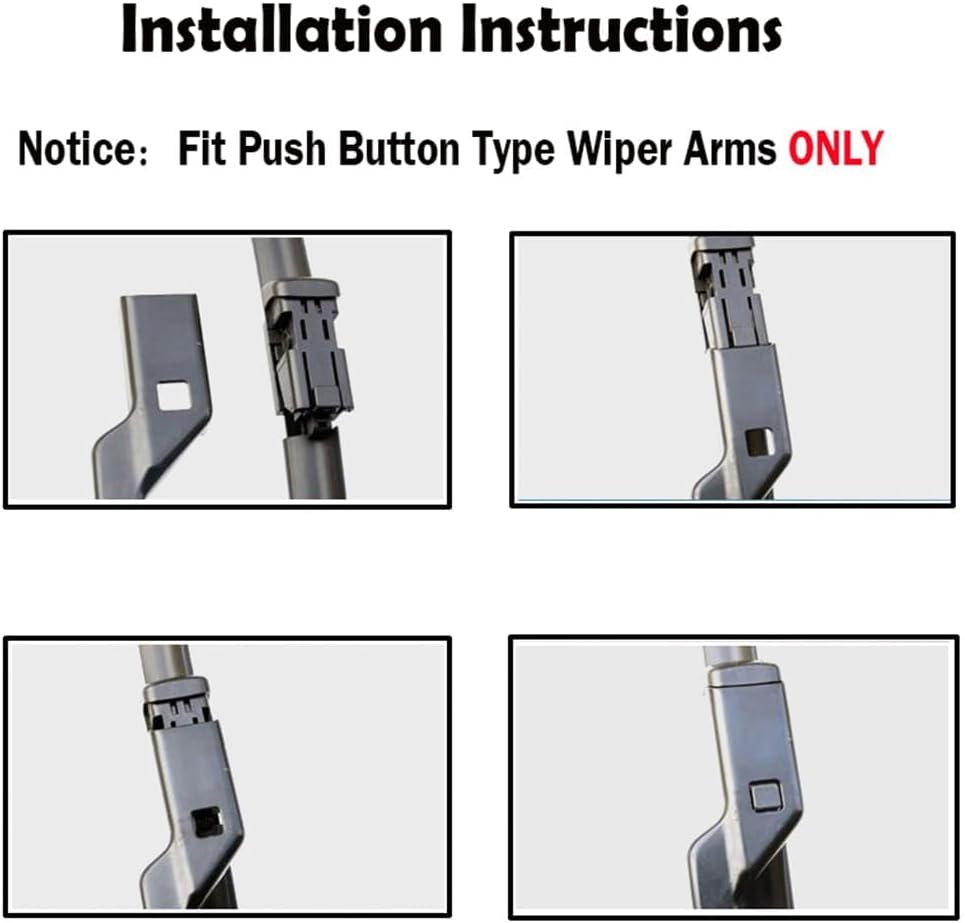 Installation Instructions

Notice: Fit Push Button Type Wiper Arms ONLY