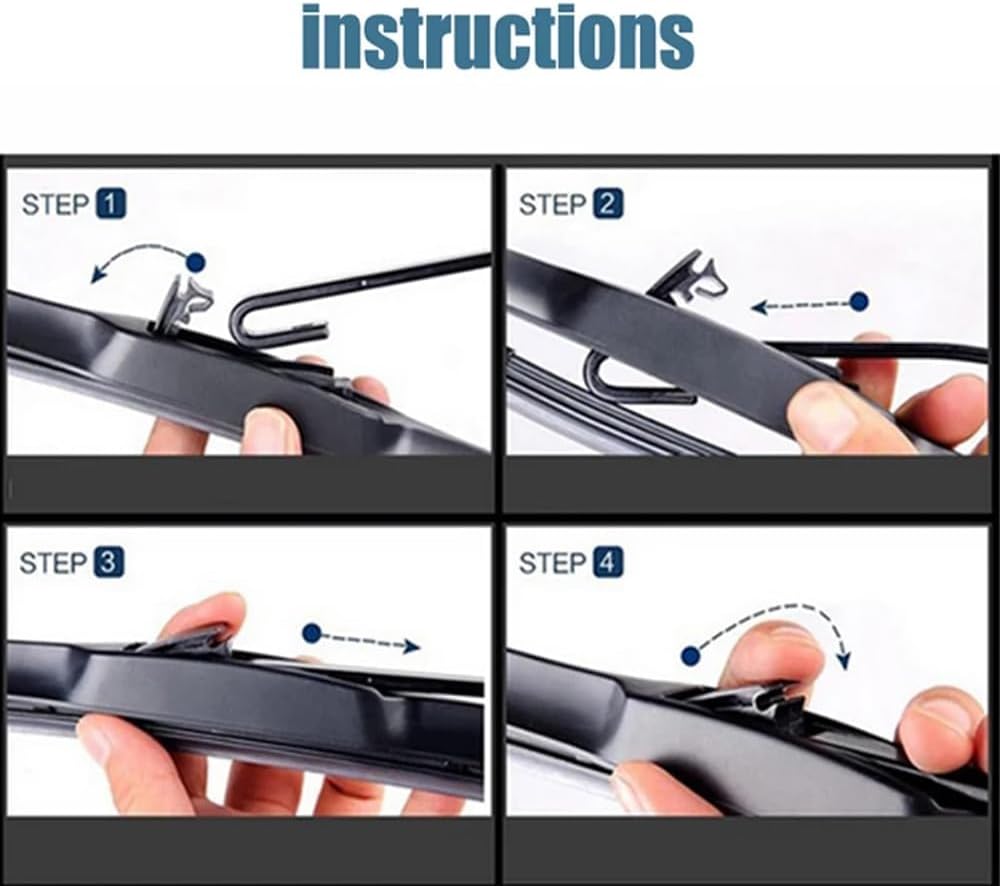 instructions

STEP 1

STEP 2

STEP 3

STEP 4