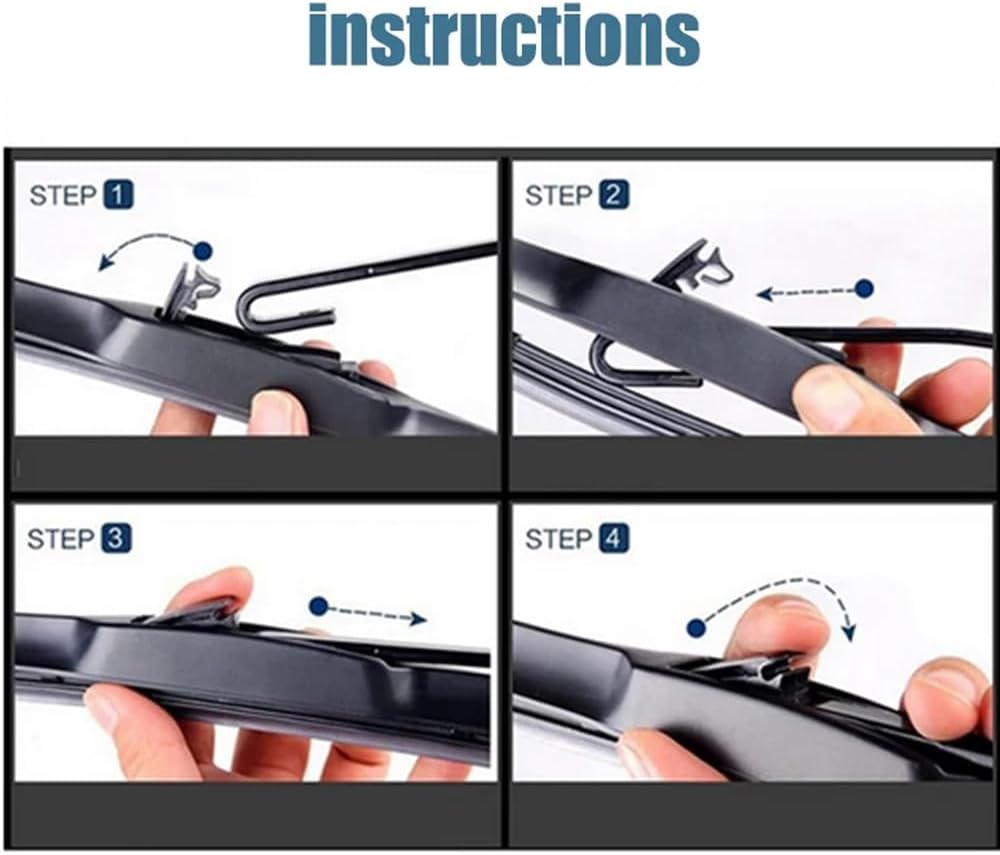 instructions

STEP 1

STEP 2

STEP 3

STEP 4