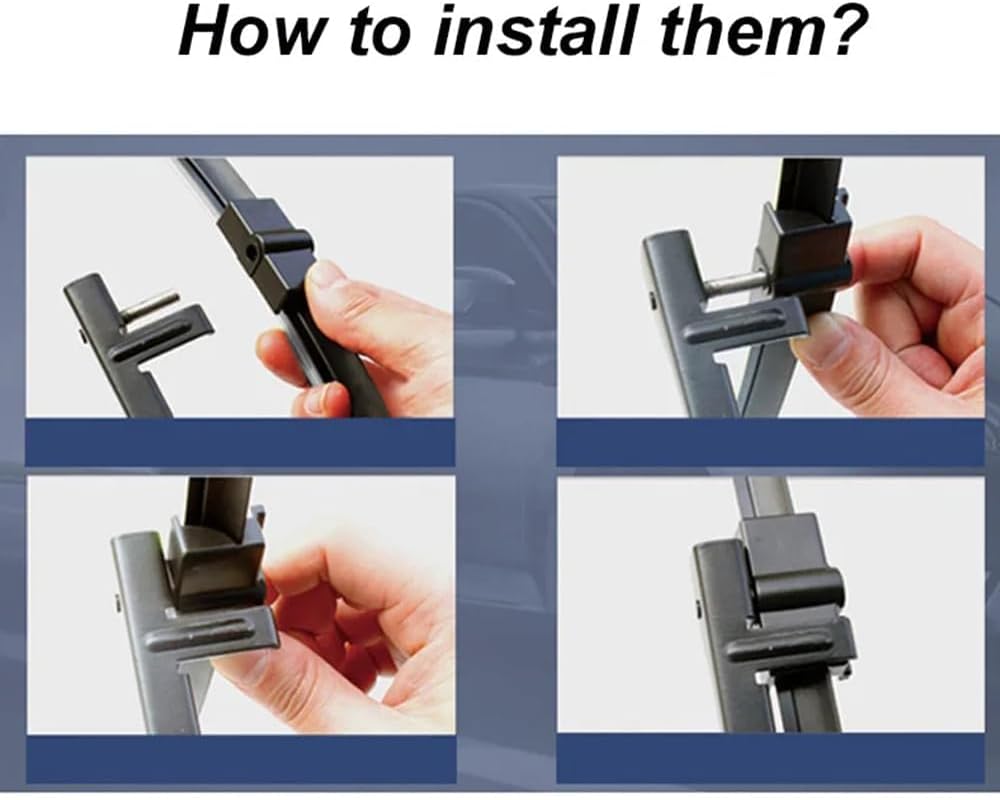 How to install them?