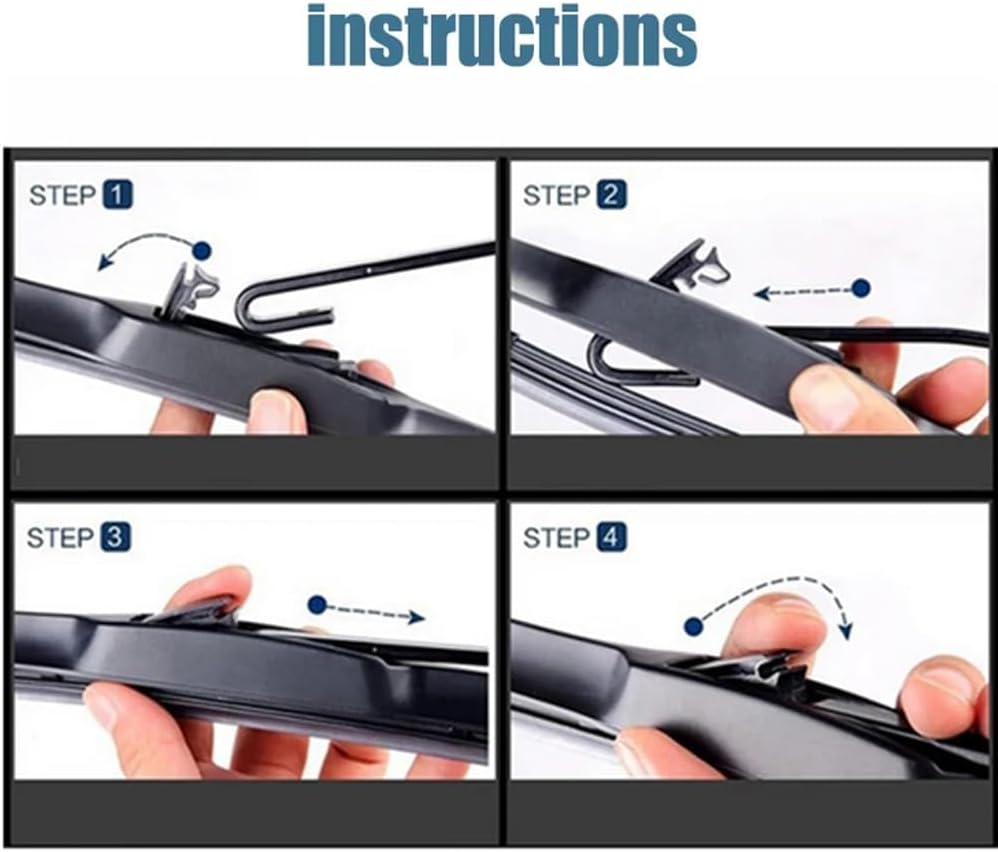 instructions

STEP 1

STEP 2

STEP 3

STEP 4