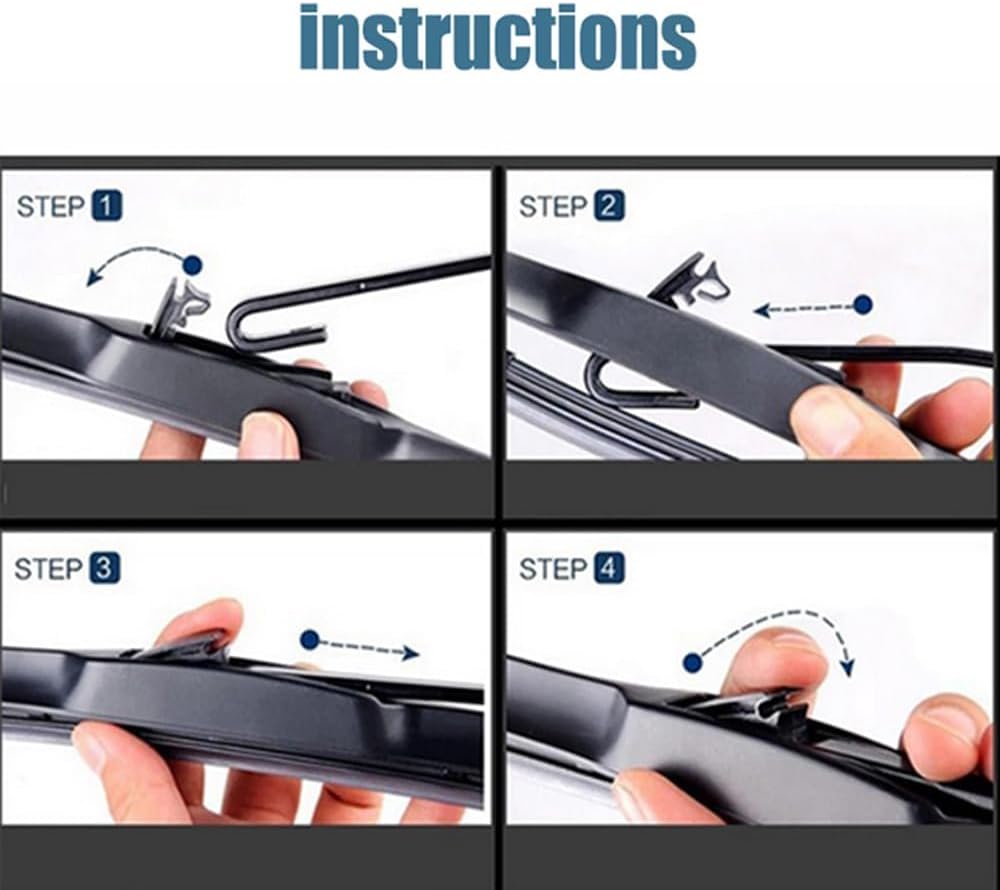 instructions

STEP 1

STEP 2

STEP 3

STEP 4