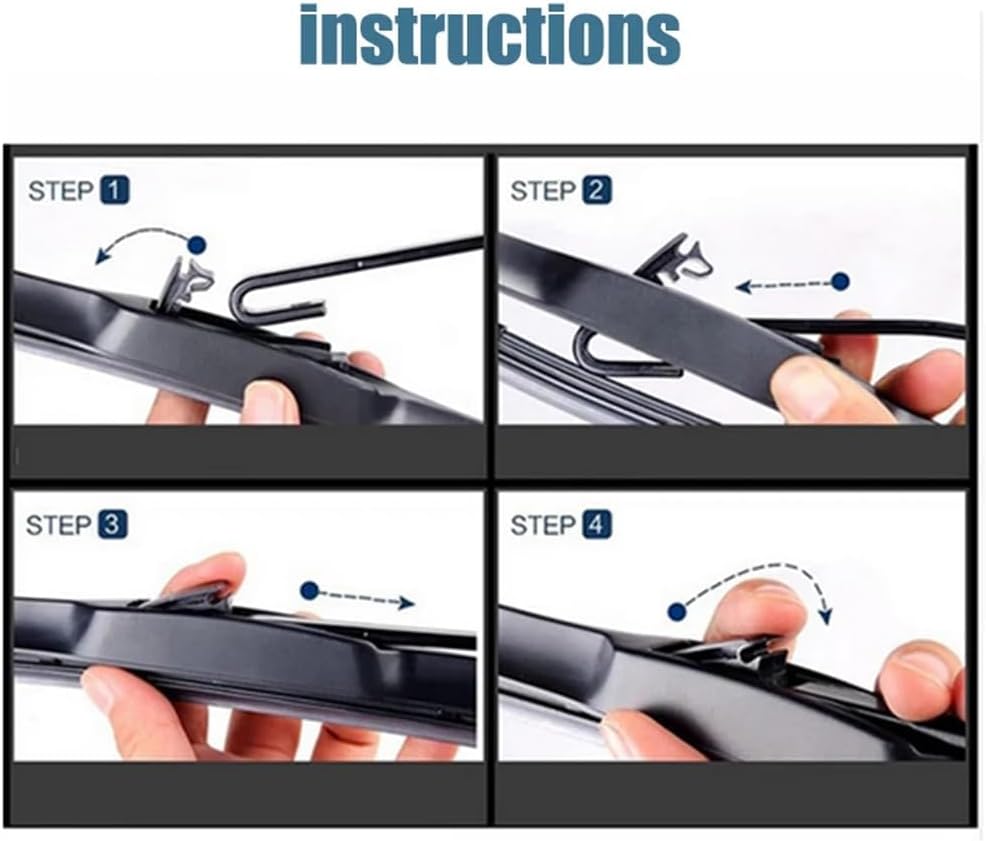 instructions

STEP 1

STEP 2

STEP 3

STEP 4