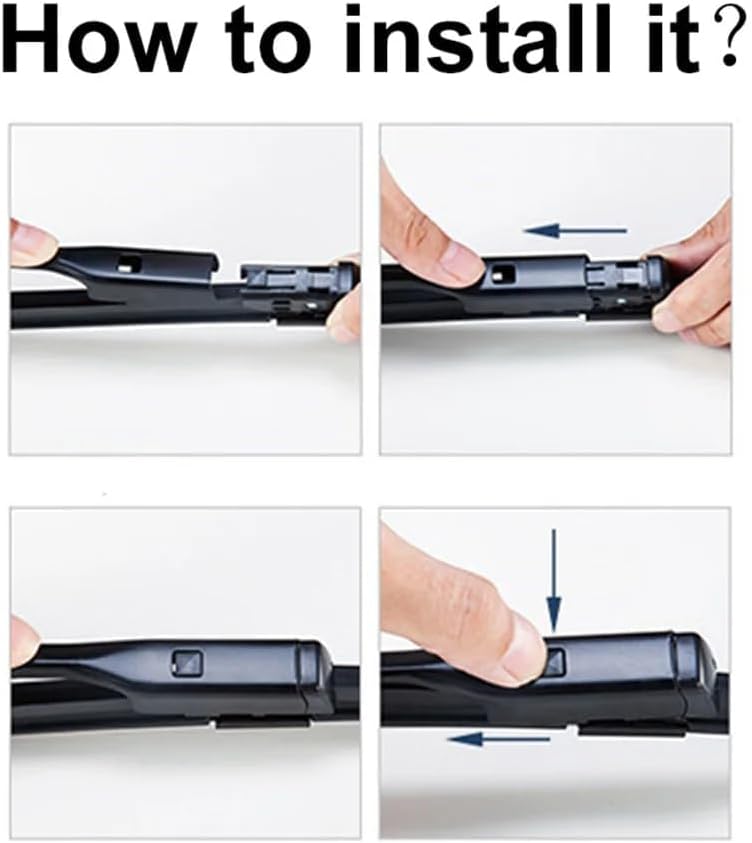 How to install it？