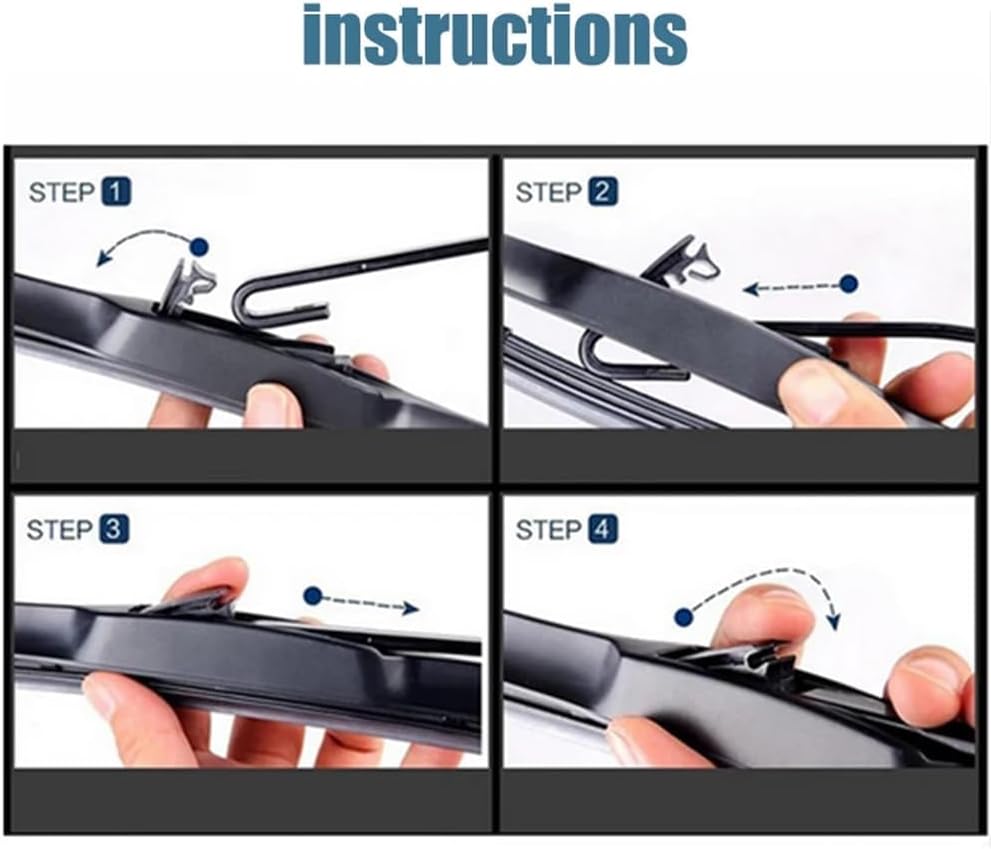 instructions

STEP 1

STEP 2

STEP 3

STEP 4