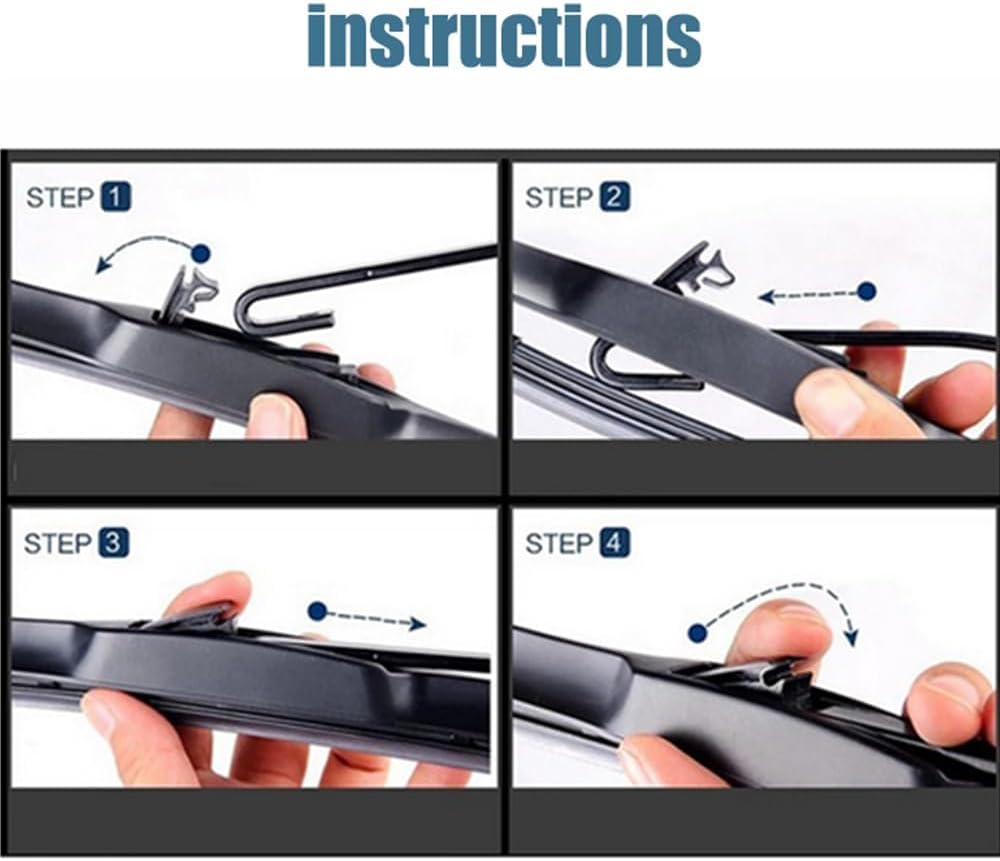 instructions

STEP 1

STEP 2

STEP 3

STEP 4