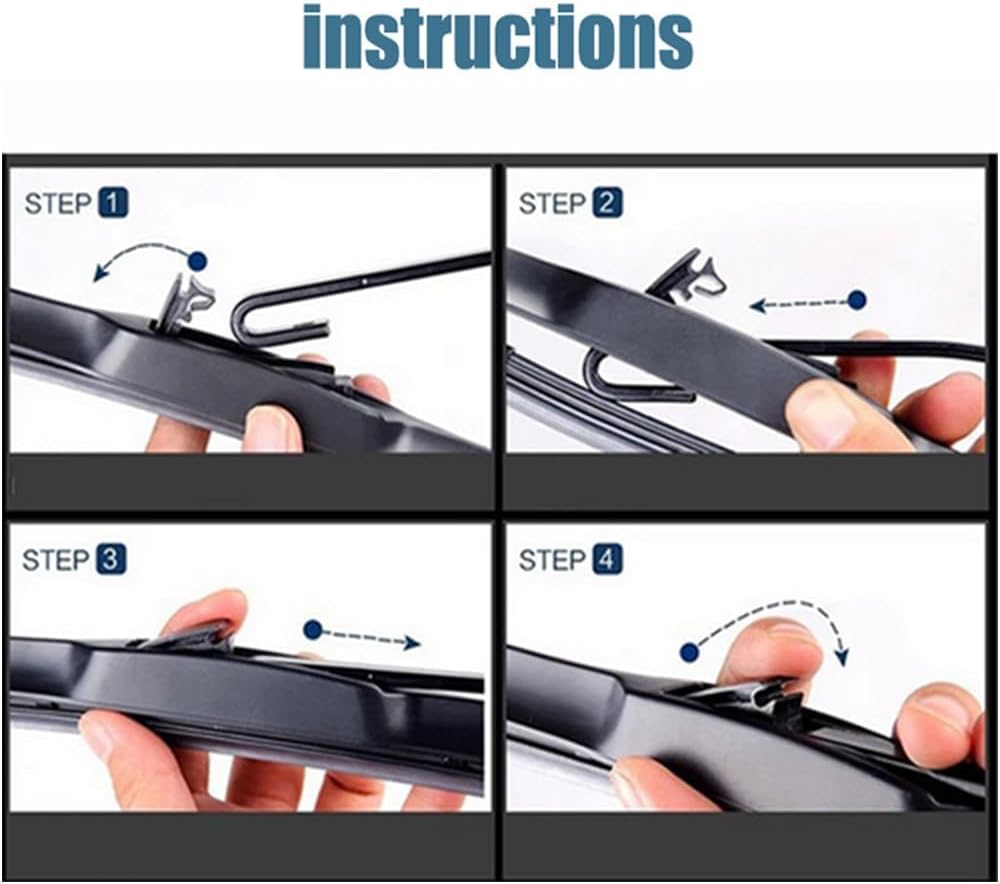 instructions

STEP 1

STEP 2

STEP 3

STEP 4